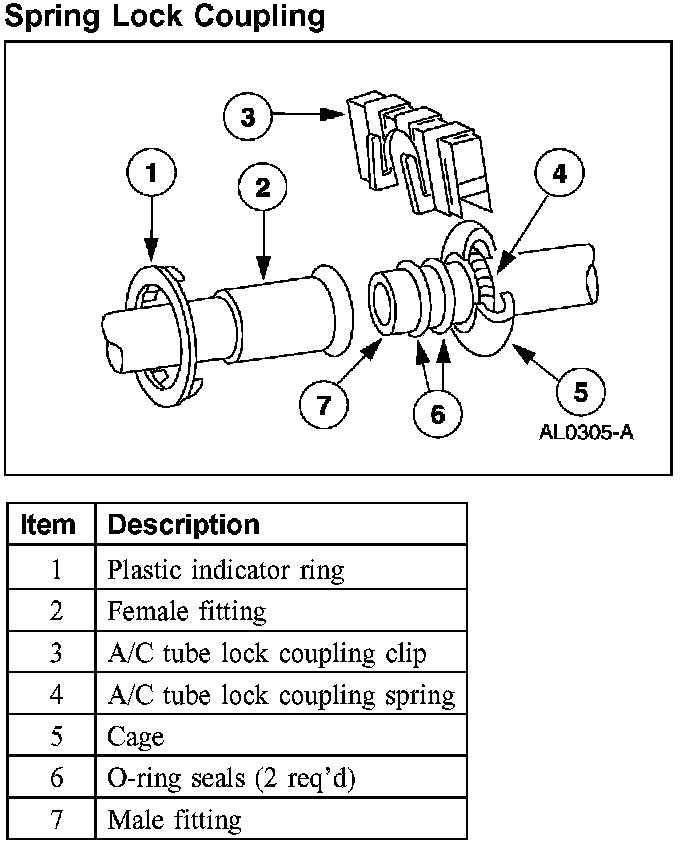 Spring Lock Coupling

3
1
2
4
7
6
5
AL0305-A

| Item | Description |
|---|---|
| 1 | Plastic indicator ring |
| 2 | Female fitting |
| 3 | A/C tube lock coupling clip |
| 4 | A/C tube lock coupling spring |
| 5 | Cage |
| 6 | O-ring seals (2 req'd) |
| 7 | Male fitting |