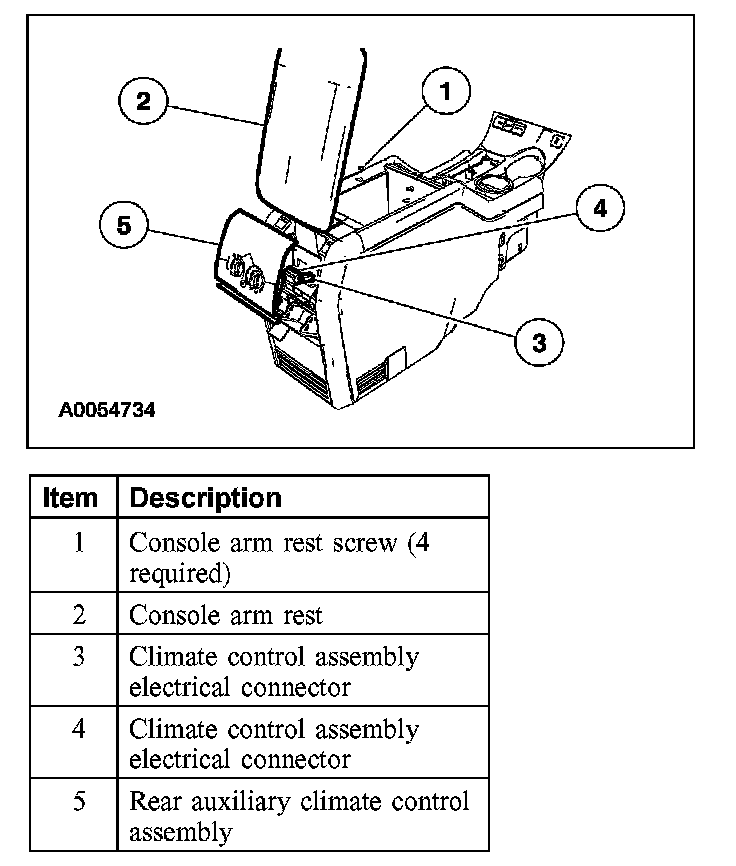 2
1
5
4
3
A0054734

| Item | Description |
|---|---|
| 1 | Console arm rest screw (4 required) |
| 2 | Console arm rest |
| 3 | Climate control assembly electrical connector |
| 4 | Climate control assembly electrical connector |
| 5 | Rear auxiliary climate control assembly |