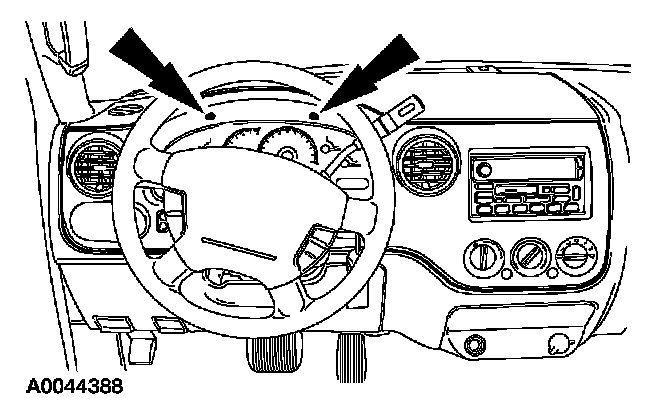 A0044388