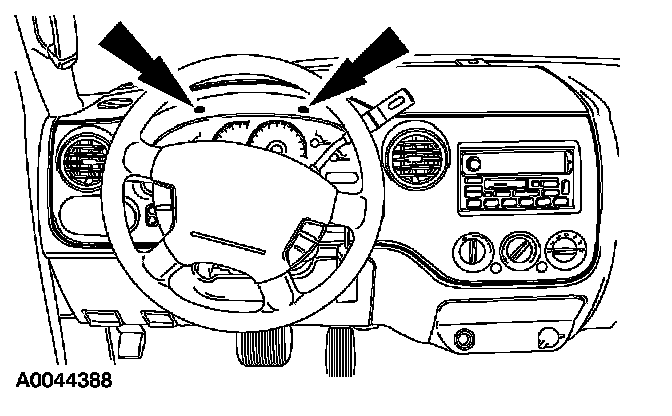 A0044388