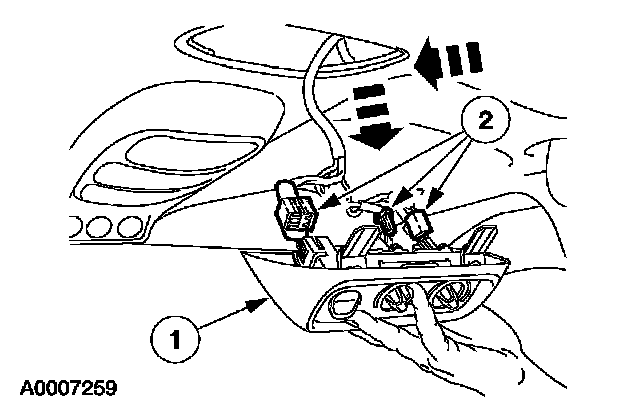 2

1

A0007259