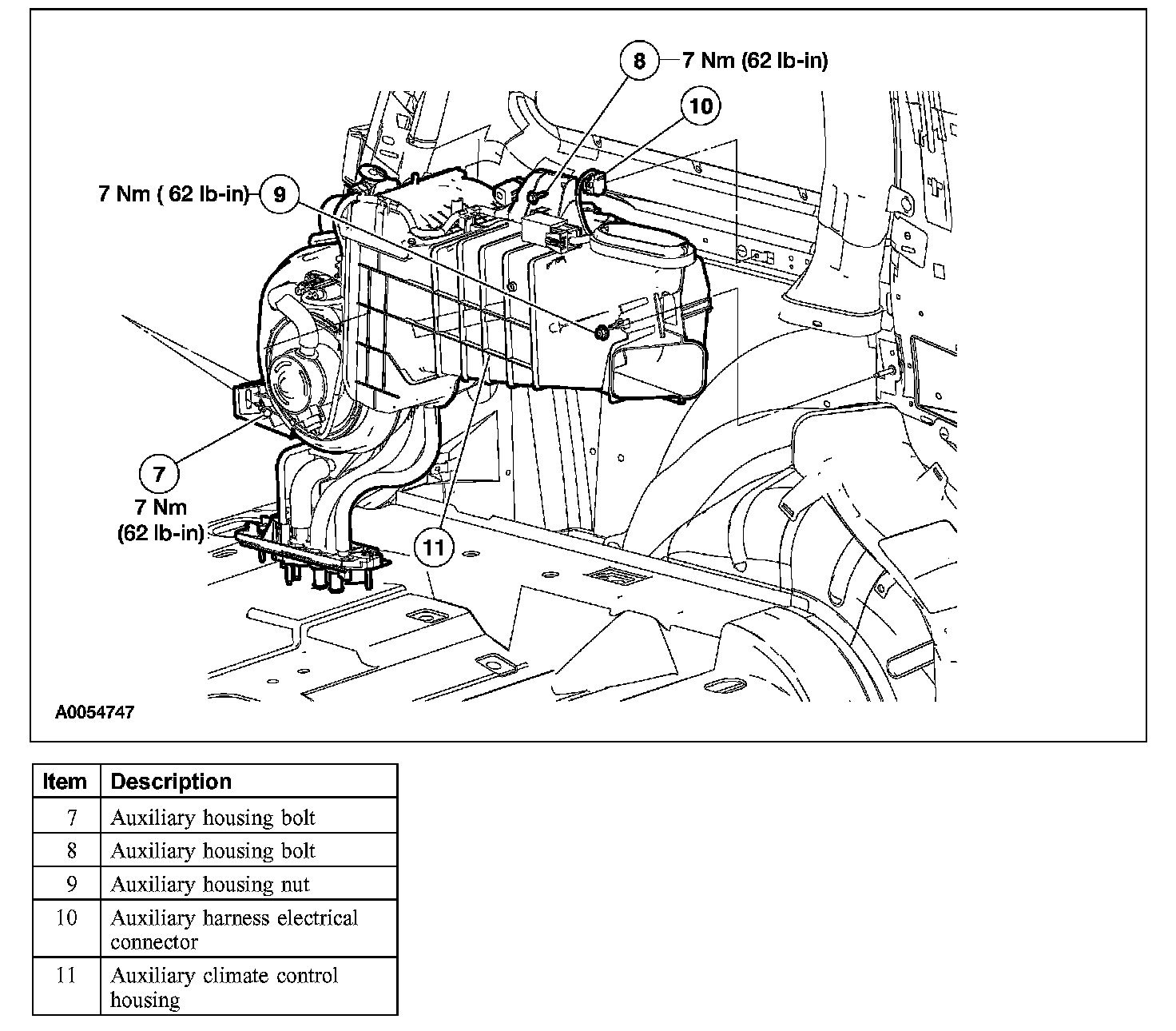 8 7 Nm (62 lb-in)

10

7 Nm ( 62 lb-in) 9

7
7 Nm
(62 lb-in)

11

A0054747

| Item | Description |
|---|---|
| 7 | Auxiliary housing bolt |
| 8 | Auxiliary housing bolt |
| 9 | Auxiliary housing nut |
| 10 | Auxiliary harness electrical connector |
| 11 | Auxiliary climate control housing |