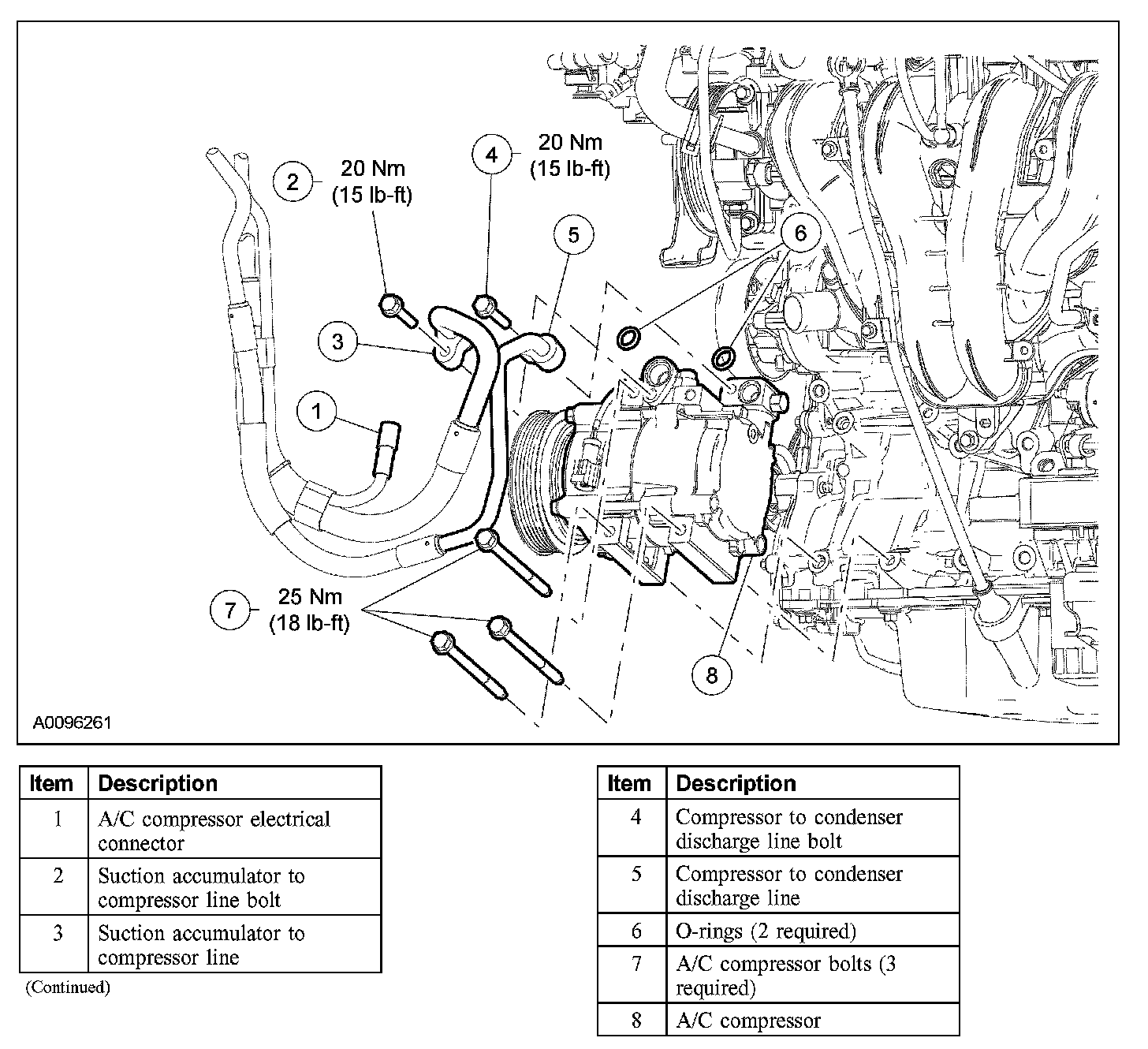 2 20 Nm (15 lb-ft)

4 20 Nm (15 lb-ft)

5

6

3

1

7 25 Nm (18 lb-ft)

8

A0096261

| Item | Description |
|---|---|
| 1 | A/C compressor electrical connector |
| 2 | Suction accumulator to compressor line bolt |
| 3 | Suction accumulator to compressor line |

(Continued)

| Item | Description |
|---|---|
| 4 | Compressor to condenser discharge line bolt |
| 5 | Compressor to condenser discharge line |
| 6 | O-rings (2 required) |
| 7 | A/C compressor bolts (3 required) |
| 8 | A/C compressor |