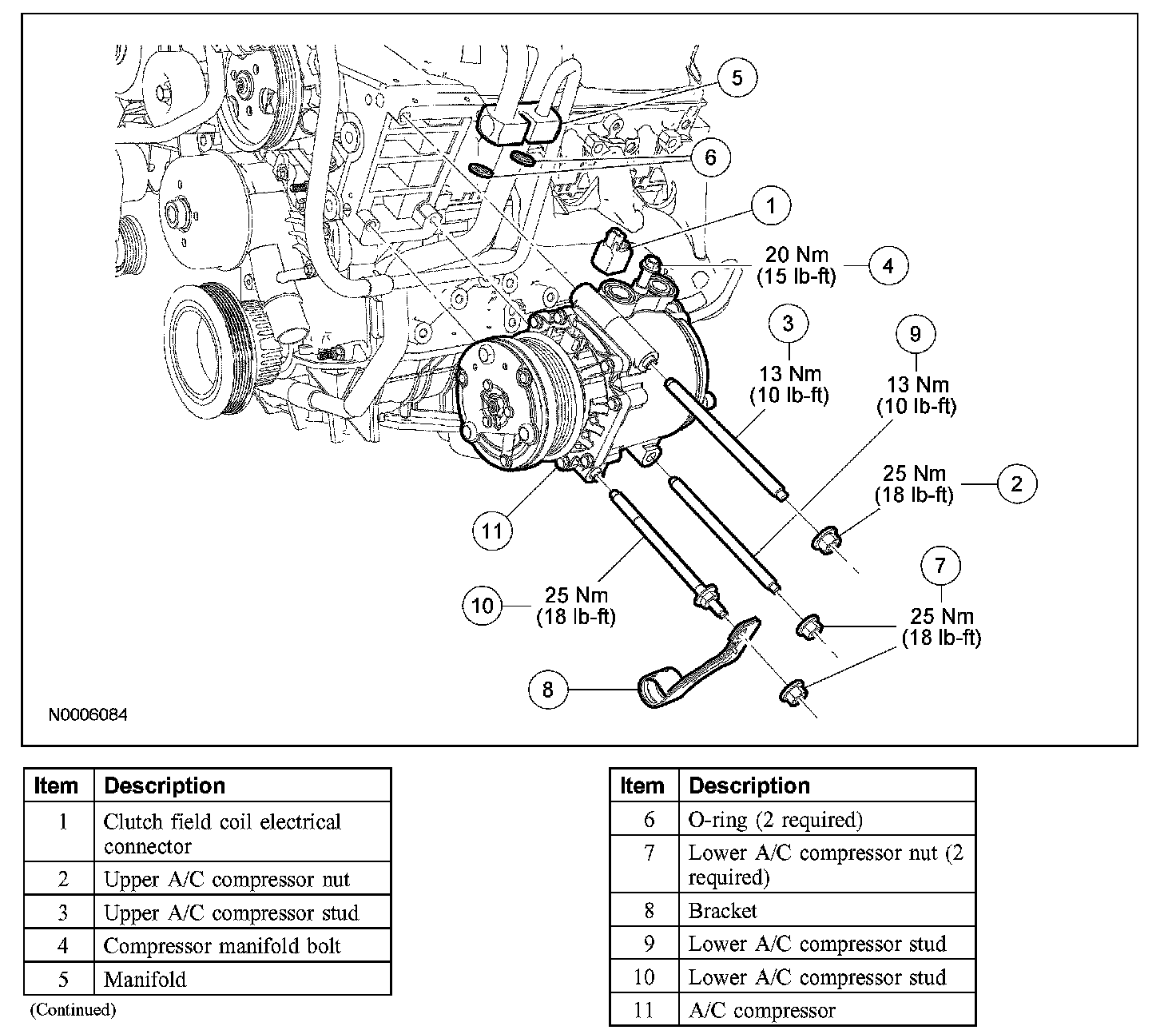 5

6

1

20 Nm
(15 lb-ft)

4

3

13 Nm
(10 lb-ft)

9

13 Nm
(10 lb-ft)

25 Nm
(18 lb-ft)

2

11

7

10

25 Nm
(18 lb-ft)

25 Nm
(18 lb-ft)

8

N0006084

| Item | Description |
|---|---|
| 1 | Clutch field coil electrical connector |
| 2 | Upper A/C compressor nut |
| 3 | Upper A/C compressor stud |
| 4 | Compressor manifold bolt |
| 5 | Manifold |

(Continued)

| Item | Description |
|---|---|
| 6 | O-ring (2 required) |
| 7 | Lower A/C compressor nut (2 required) |
| 8 | Bracket |
| 9 | Lower A/C compressor stud |
| 10 | Lower A/C compressor stud |
| 11 | A/C compressor |