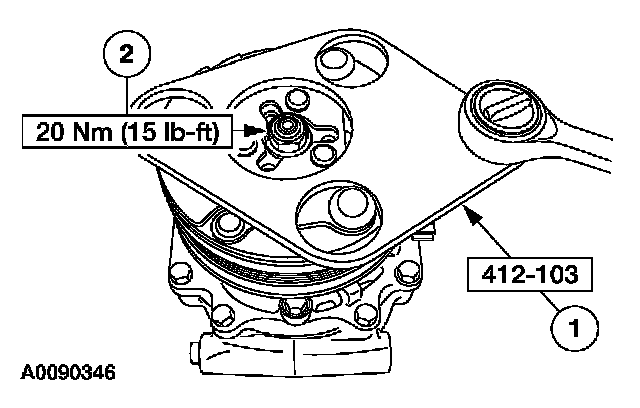 2

20 Nm (15 lb-ft)

412-103

1

A0090346