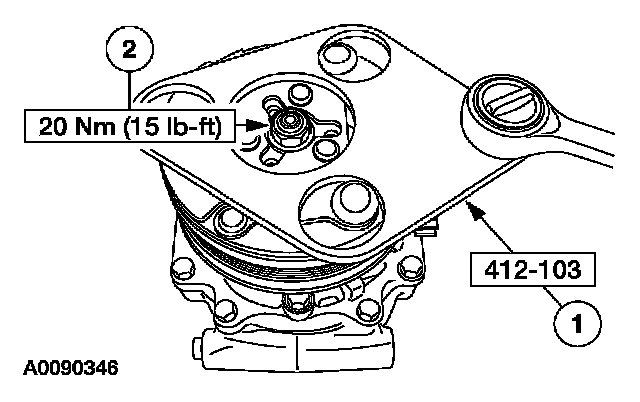 2

20 Nm (15 lb-ft)

412-103

1

A0090346