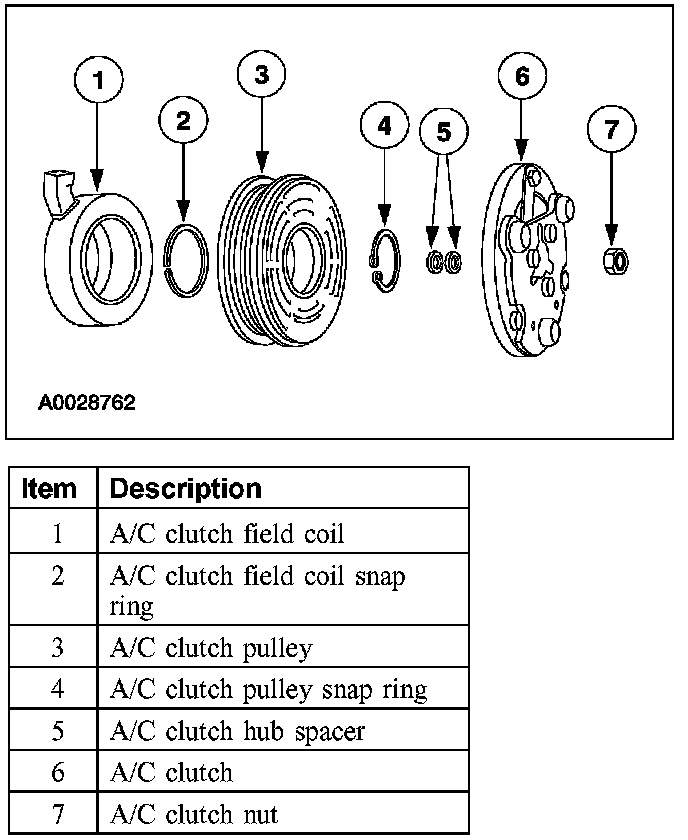 1
2
3
4
5
6
7

A0028762

| Item | Description |
|---|---|
| 1 | A/C clutch field coil |
| 2 | A/C clutch field coil snap ring |
| 3 | A/C clutch pulley |
| 4 | A/C clutch pulley snap ring |
| 5 | A/C clutch hub spacer |
| 6 | A/C clutch |
| 7 | A/C clutch nut |