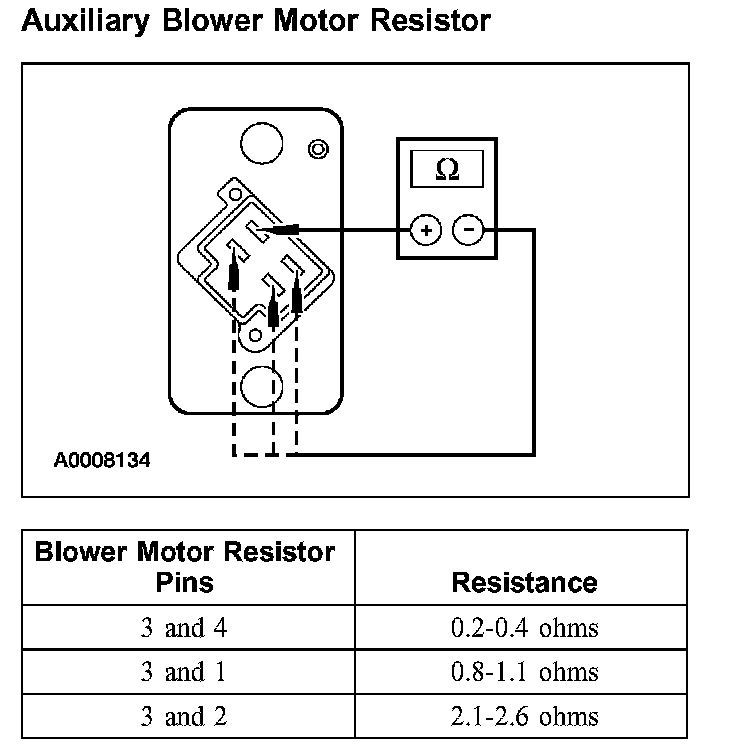 Auxiliary Blower Motor Resistor

Ω

+ −

A0008134

| Blower Motor Resistor Pins | Resistance |
|---|---|
| 3 and 4 | 0.2-0.4 ohms |
| 3 and 1 | 0.8-1.1 ohms |
| 3 and 2 | 2.1-2.6 ohms |