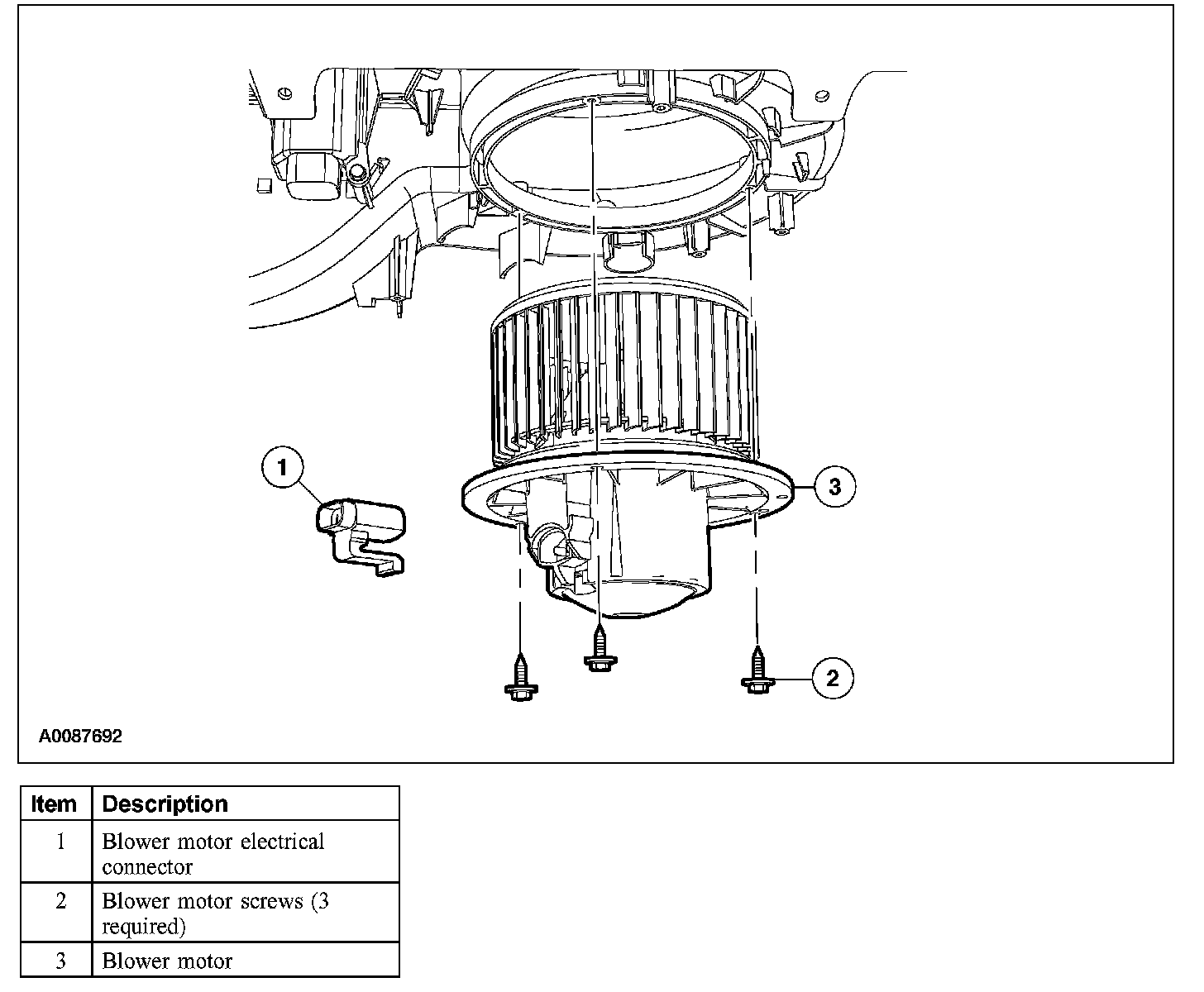 1

3

2

A0087692

| Item | Description |
|---|---|
| 1 | Blower motor electrical connector |
| 2 | Blower motor screws (3 required) |
| 3 | Blower motor |