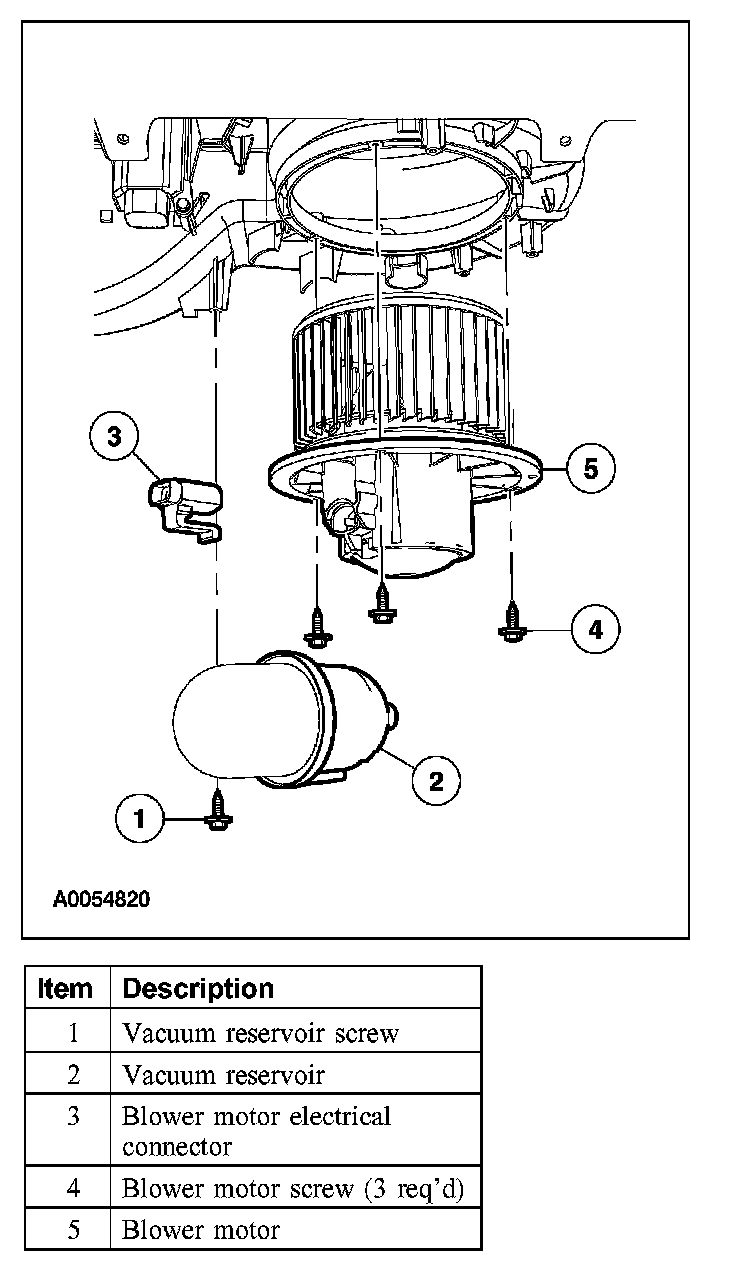 3

5

4

2

1

A0054820

| Item | Description |
|---|---|
| 1 | Vacuum reservoir screw |
| 2 | Vacuum reservoir |
| 3 | Blower motor electrical connector |
| 4 | Blower motor screw (3 req'd) |
| 5 | Blower motor |