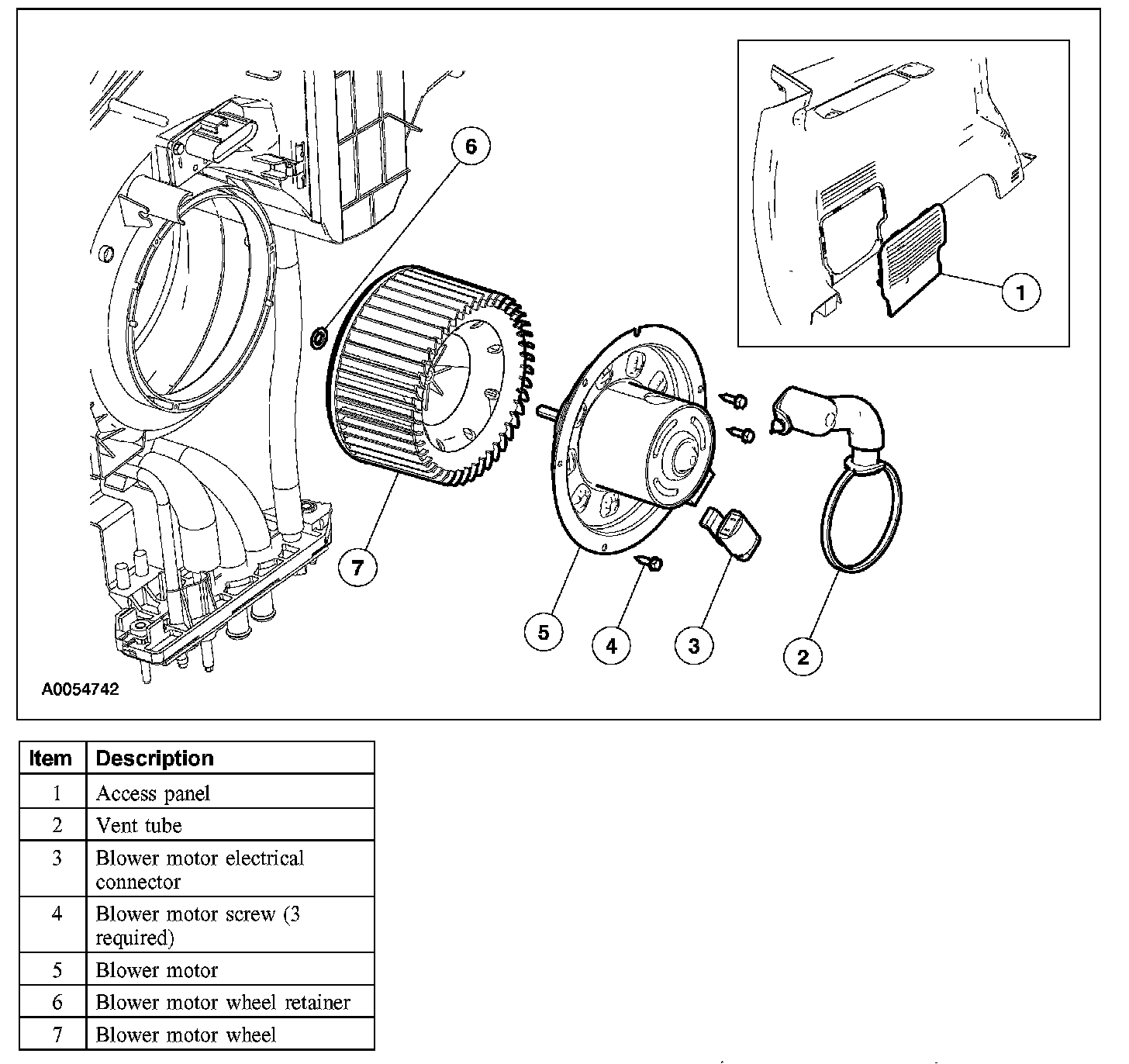 6

1

7

5

4

3

2

A0054742

| Item | Description |
|---|---|
| 1 | Access panel |
| 2 | Vent tube |
| 3 | Blower motor electrical connector |
| 4 | Blower motor screw (3 required) |
| 5 | Blower motor |
| 6 | Blower motor wheel retainer |
| 7 | Blower motor wheel |