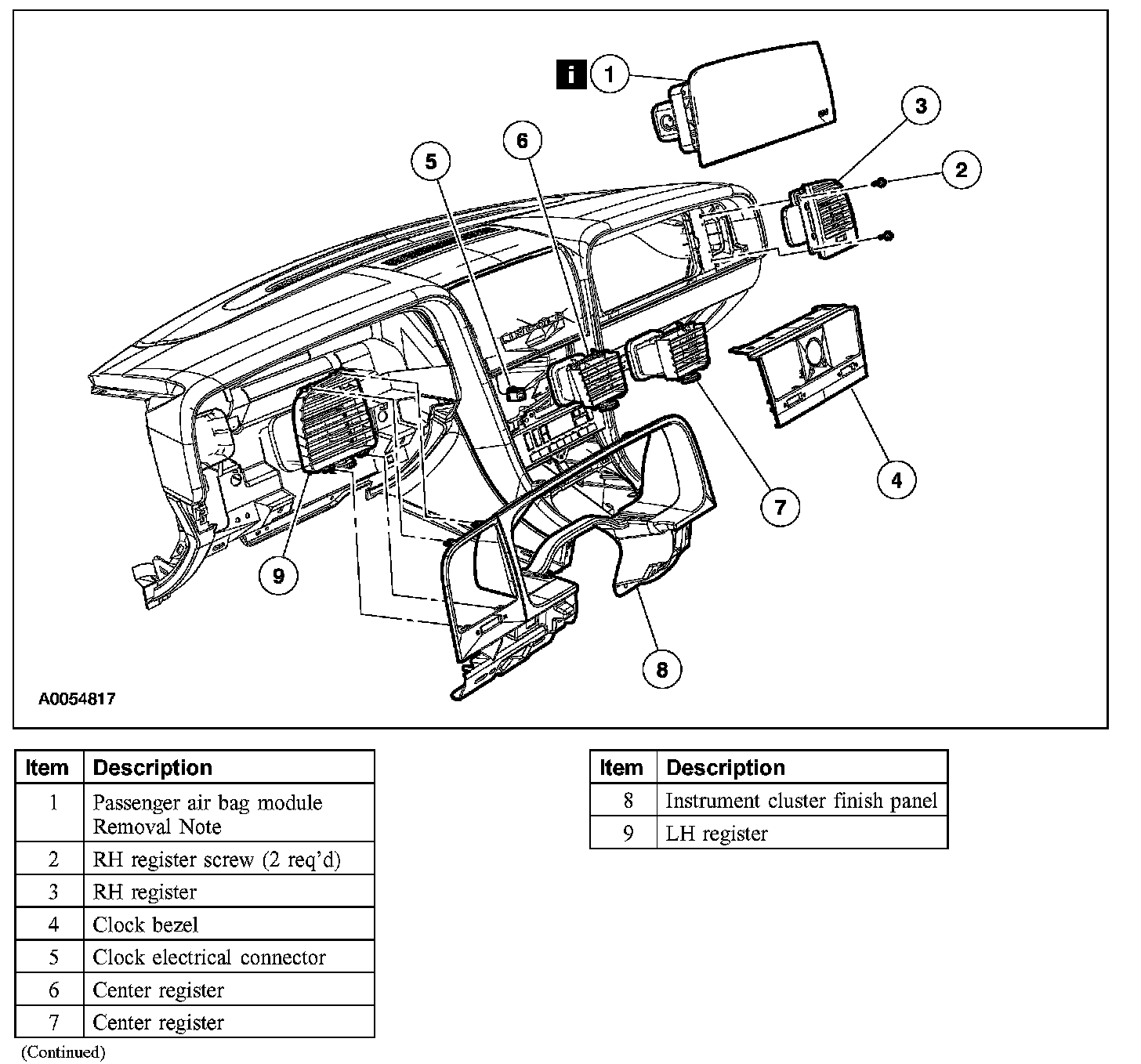 i 1

3

2

5

6

4

7

9

8

A0054817

| Item | Description |
|---|---|
| 1 | Passenger air bag module Removal Note |
| 2 | RH register screw (2 req'd) |
| 3 | RH register |
| 4 | Clock bezel |
| 5 | Clock electrical connector |
| 6 | Center register |
| 7 | Center register |

(Continued)

| Item | Description |
|---|---|
| 8 | Instrument cluster finish panel |
| 9 | LH register |