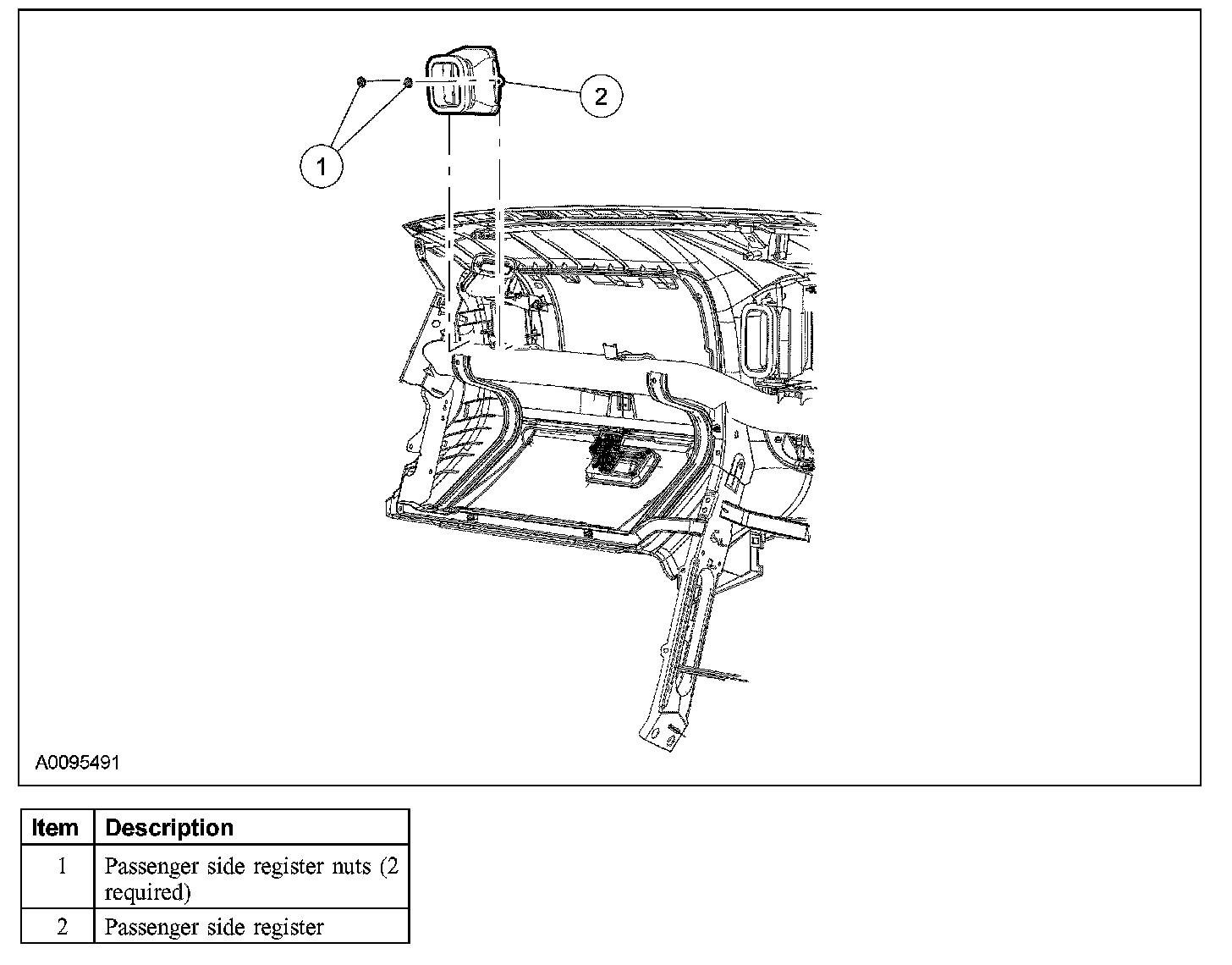 2

1

A0095491

| Item | Description |
|---|---|
| 1 | Passenger side register nuts (2 required) |
| 2 | Passenger side register |