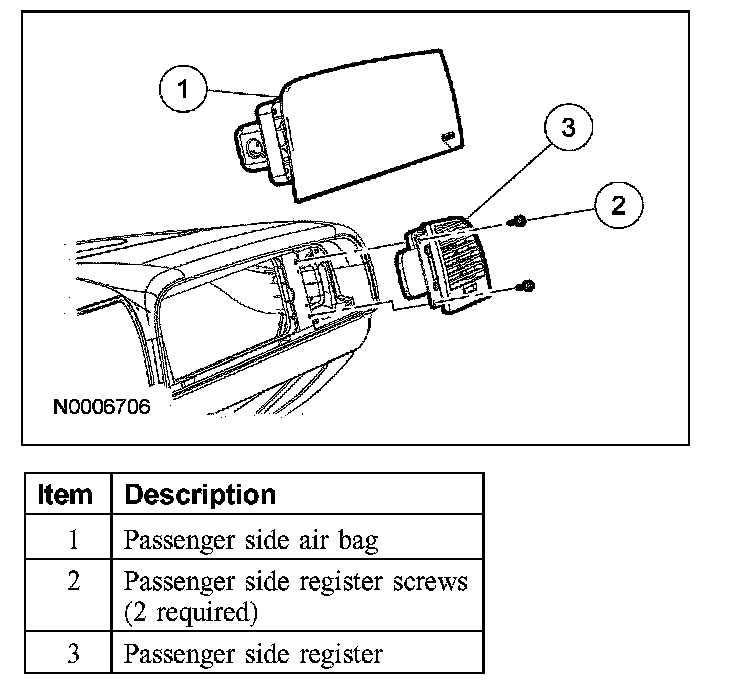 1
3
2
N0006706

| Item | Description |
|---|---|
| 1 | Passenger side air bag |
| 2 | Passenger side register screws (2 required) |
| 3 | Passenger side register |