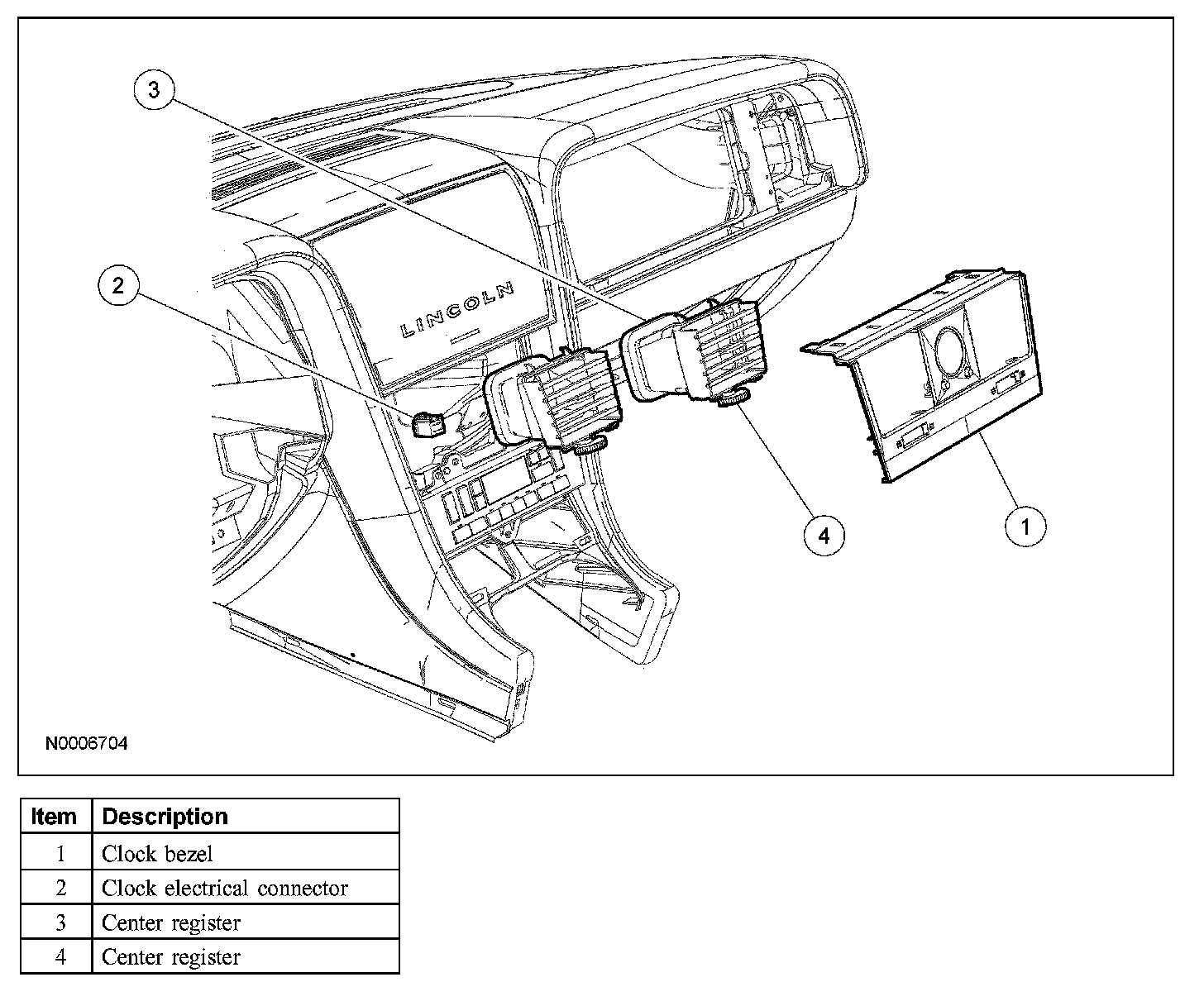 3

2

LINCOLN

4

1

N0006704

| Item | Description |
|---|---|
| 1 | Clock bezel |
| 2 | Clock electrical connector |
| 3 | Center register |
| 4 | Center register |