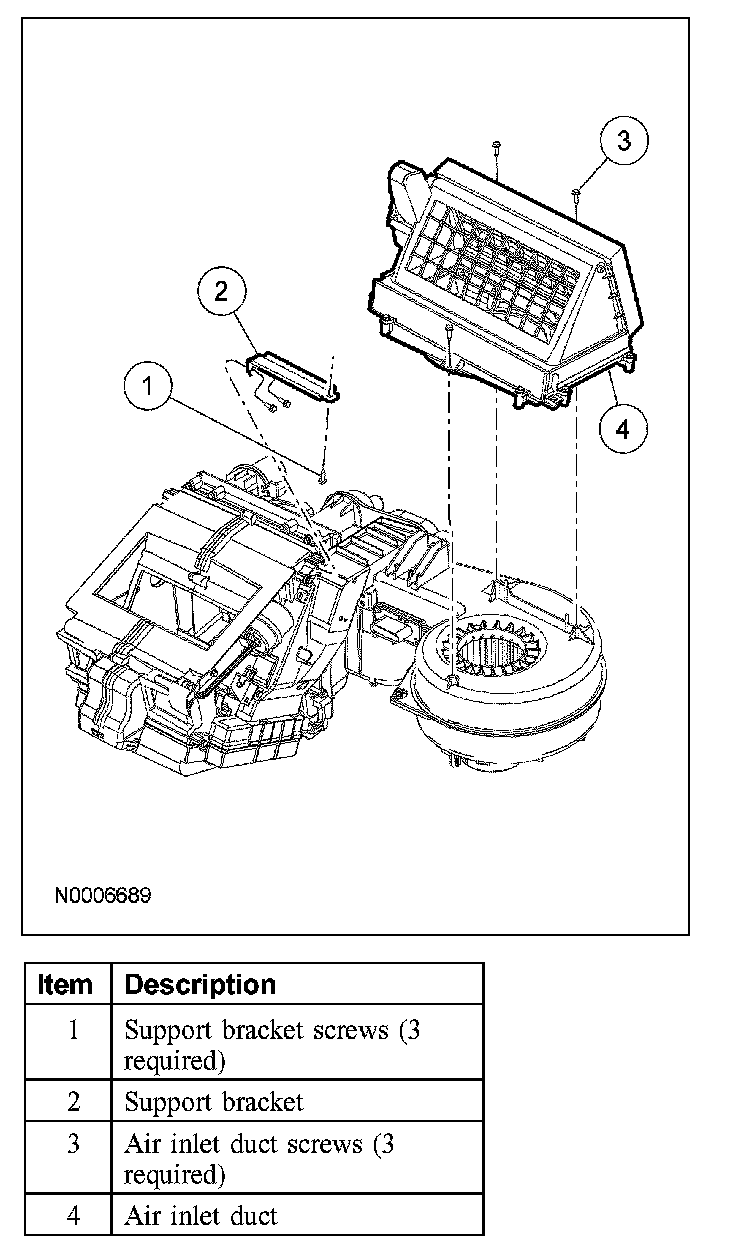 3

2

1

4

N0006689

| Item | Description |
|---|---|
| 1 | Support bracket screws (3 required) |
| 2 | Support bracket |
| 3 | Air inlet duct screws (3 required) |
| 4 | Air inlet duct |