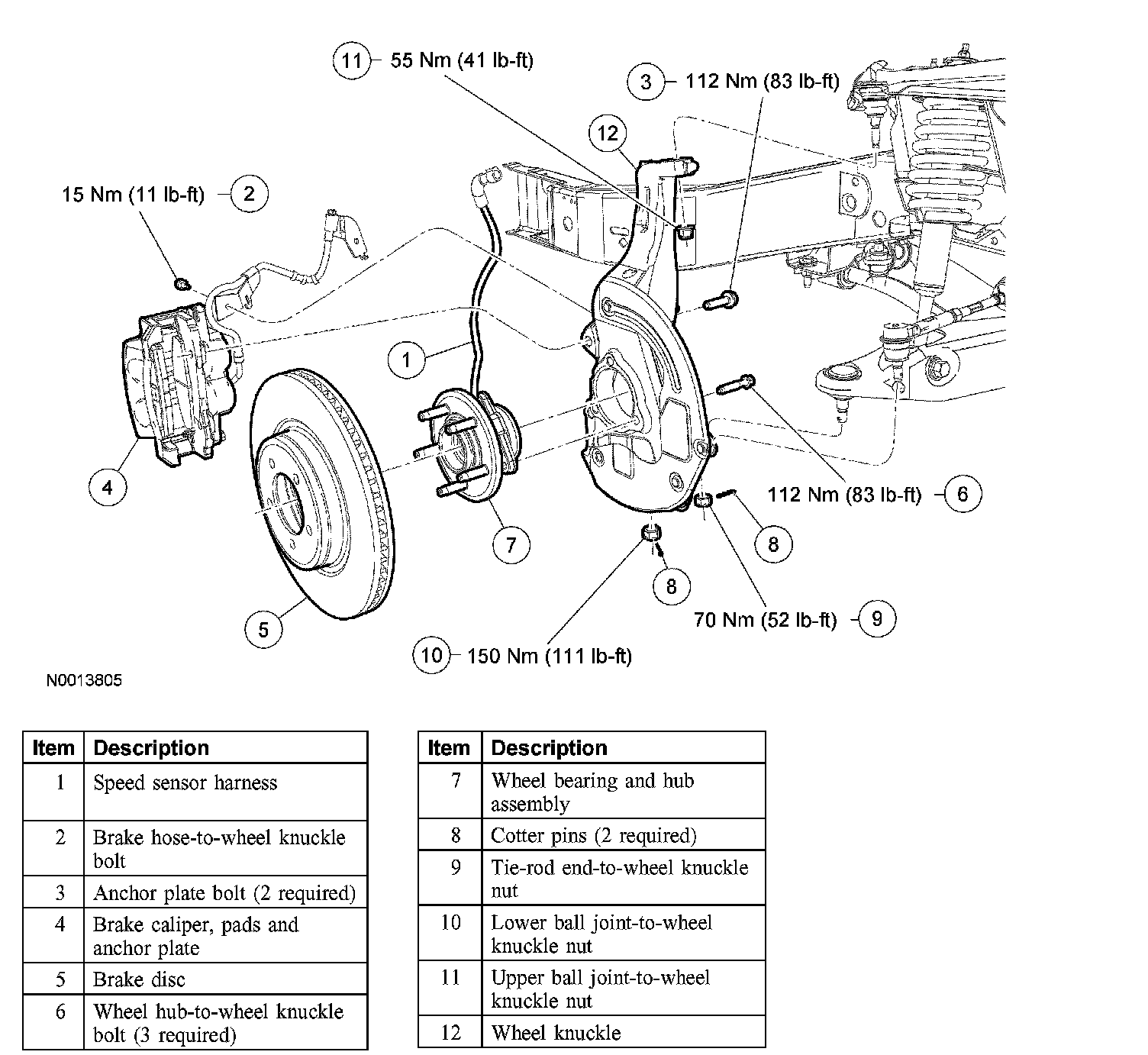 11 55 Nm (41 lb-ft)

3 112 Nm (83 lb-ft)

12

15 Nm (11 lb-ft) 2

1

4

5

7

112 Nm (83 lb-ft) 6

8

8

70 Nm (52 lb-ft) 9

10 150 Nm (111 lb-ft)

N0013805

| Item | Description |
|---|---|
| 1 | Speed sensor harness |
| 2 | Brake hose-to-wheel knuckle bolt |
| 3 | Anchor plate bolt (2 required) |
| 4 | Brake caliper, pads and anchor plate |
| 5 | Brake disc |
| 6 | Wheel hub-to-wheel knuckle bolt (3 required) |

| Item | Description |
|---|---|
| 7 | Wheel bearing and hub assembly |
| 8 | Cotter pins (2 required) |
| 9 | Tie-rod end-to-wheel knuckle nut |
| 10 | Lower ball joint-to-wheel knuckle nut |
| 11 | Upper ball joint-to-wheel knuckle nut |
| 12 | Wheel knuckle |