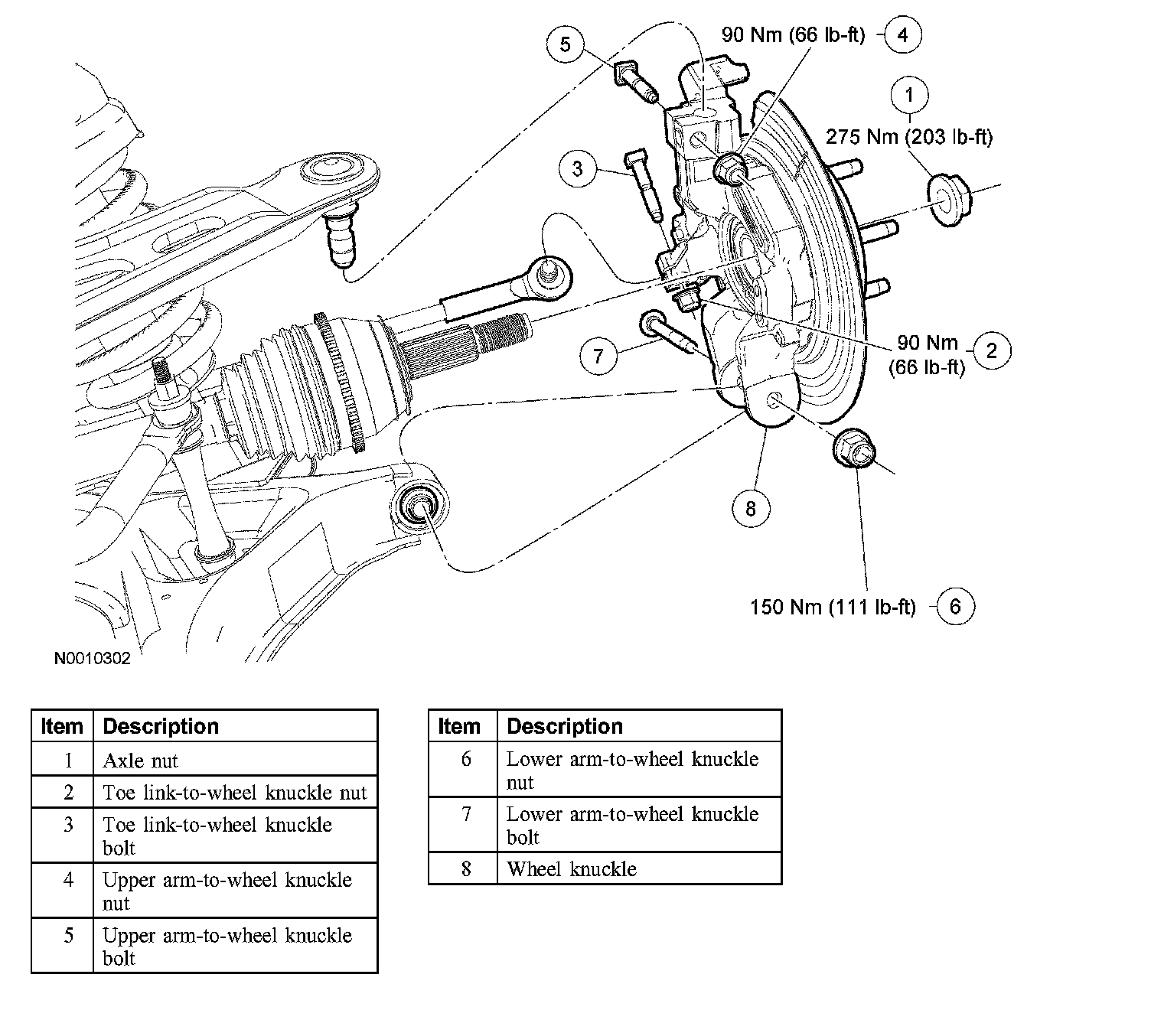 5

90 Nm (66 lb-ft) 4

1

275 Nm (203 lb-ft)

3

7

90 Nm (66 lb-ft) 2

8

150 Nm (111 lb-ft) 6

N0010302

| Item | Description |
|---|---|
| 1 | Axle nut |
| 2 | Toe link-to-wheel knuckle nut |
| 3 | Toe link-to-wheel knuckle bolt |
| 4 | Upper arm-to-wheel knuckle nut |
| 5 | Upper arm-to-wheel knuckle bolt |

| Item | Description |
|---|---|
| 6 | Lower arm-to-wheel knuckle nut |
| 7 | Lower arm-to-wheel knuckle bolt |
| 8 | Wheel knuckle |