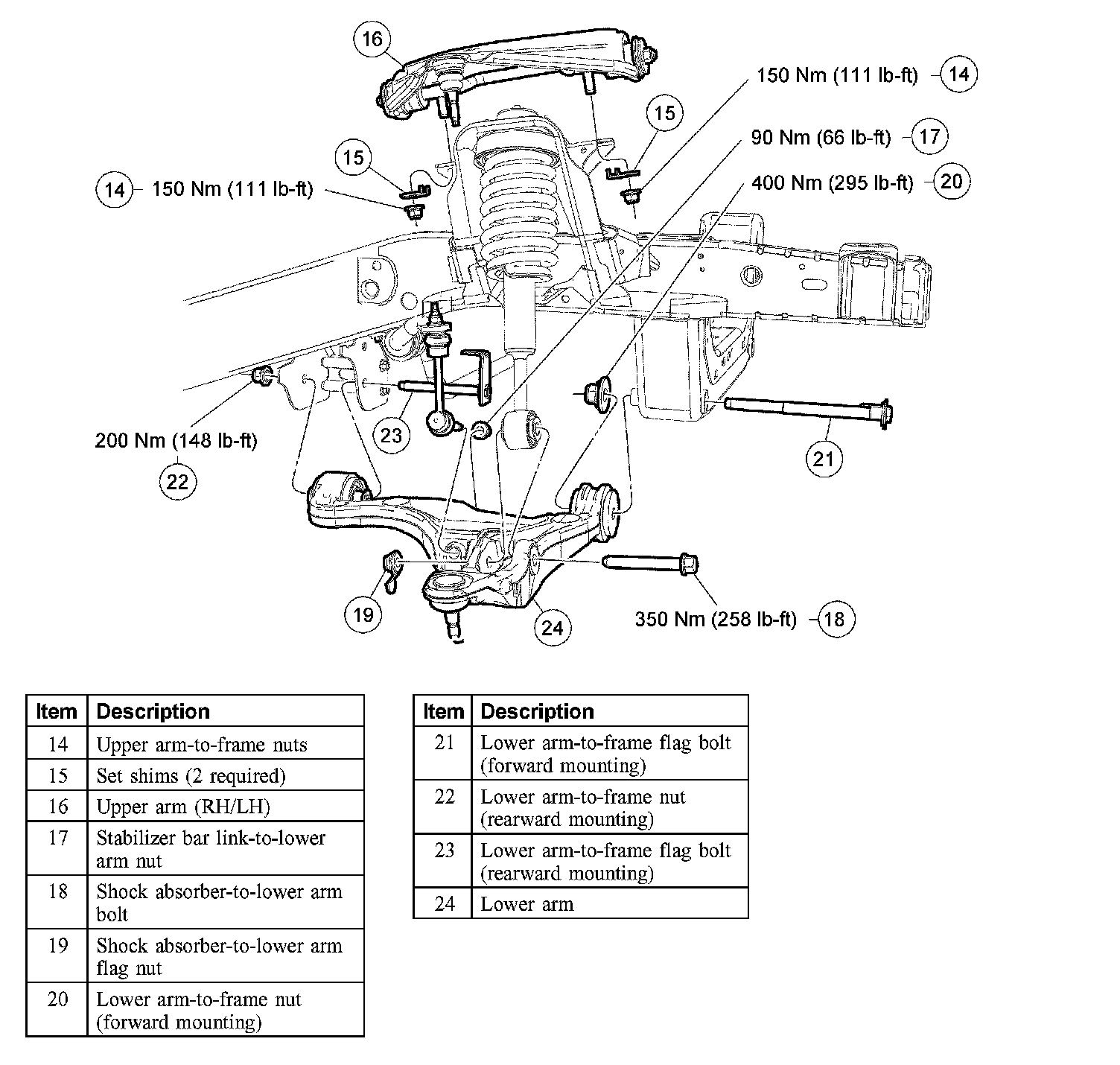 16

150 Nm (111 lb-ft) 14

15

90 Nm (66 lb-ft) 17

15

400 Nm (295 lb-ft) 20

14 150 Nm (111 lb-ft)

23

200 Nm (148 lb-ft)

22

21

19

24

350 Nm (258 lb-ft) 18

| Item | Description |
|---|---|
| 14 | Upper arm-to-frame nuts |
| 15 | Set shims (2 required) |
| 16 | Upper arm (RH/LH) |
| 17 | Stabilizer bar link-to-lower arm nut |
| 18 | Shock absorber-to-lower arm bolt |
| 19 | Shock absorber-to-lower arm flag nut |
| 20 | Lower arm-to-frame nut (forward mounting) |

| Item | Description |
|---|---|
| 21 | Lower arm-to-frame flag bolt (forward mounting) |
| 22 | Lower arm-to-frame nut (rearward mounting) |
| 23 | Lower arm-to-frame flag bolt (rearward mounting) |
| 24 | Lower arm |