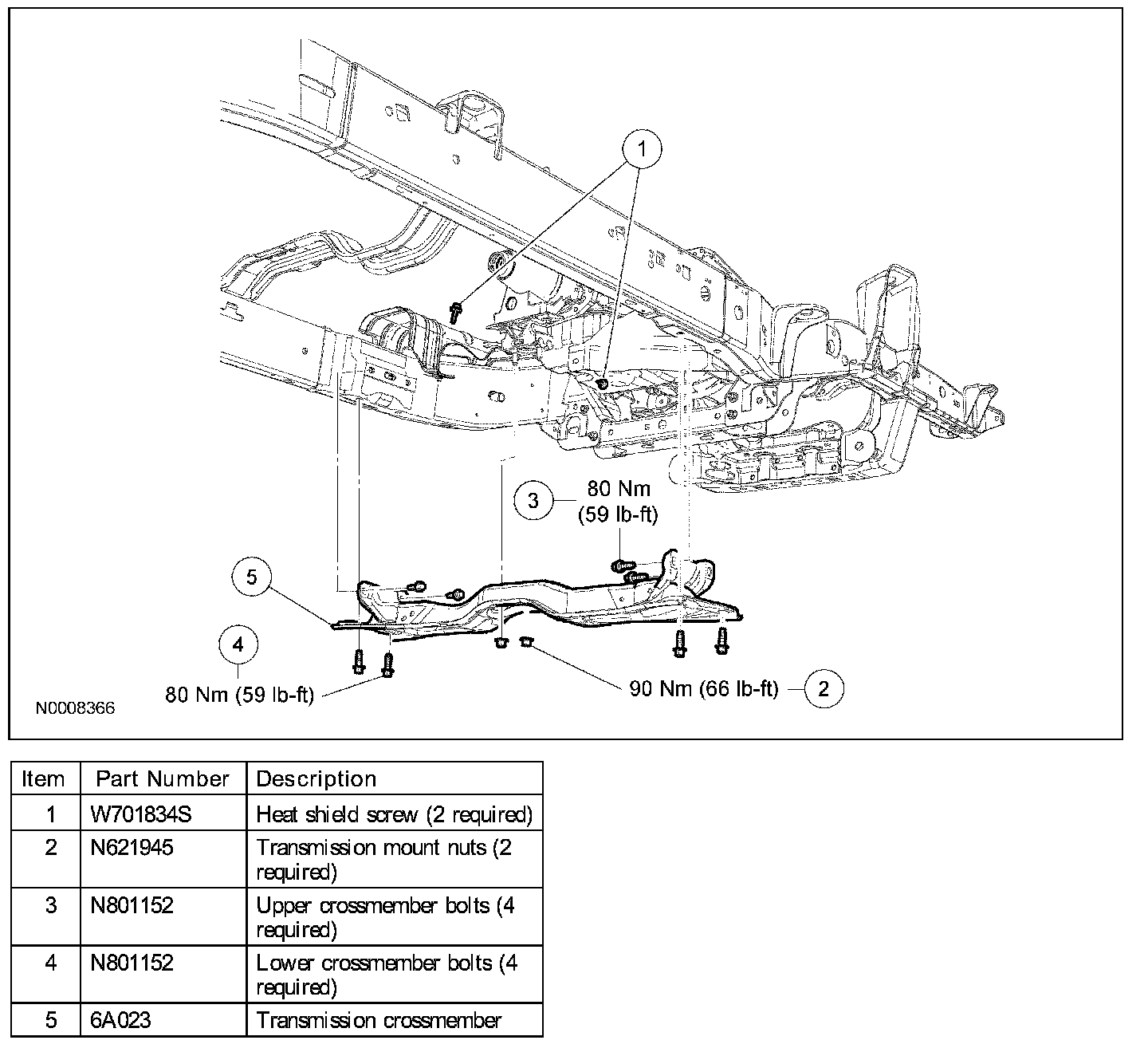 1

3 80 Nm (59 lb-ft)

5

4

80 Nm (59 lb-ft)

90 Nm (66 lb-ft) 2

N0008366

| Item | Part Number | Description |
|---|---|---|
| 1 | W701834S | Heat shield screw (2 required) |
| 2 | N621945 | Transmission mount nuts (2 required) |
| 3 | N801152 | Upper crossmember bolts (4 required) |
| 4 | N801152 | Lower crossmember bolts (4 required) |
| 5 | 6A023 | Transmission crossmember |