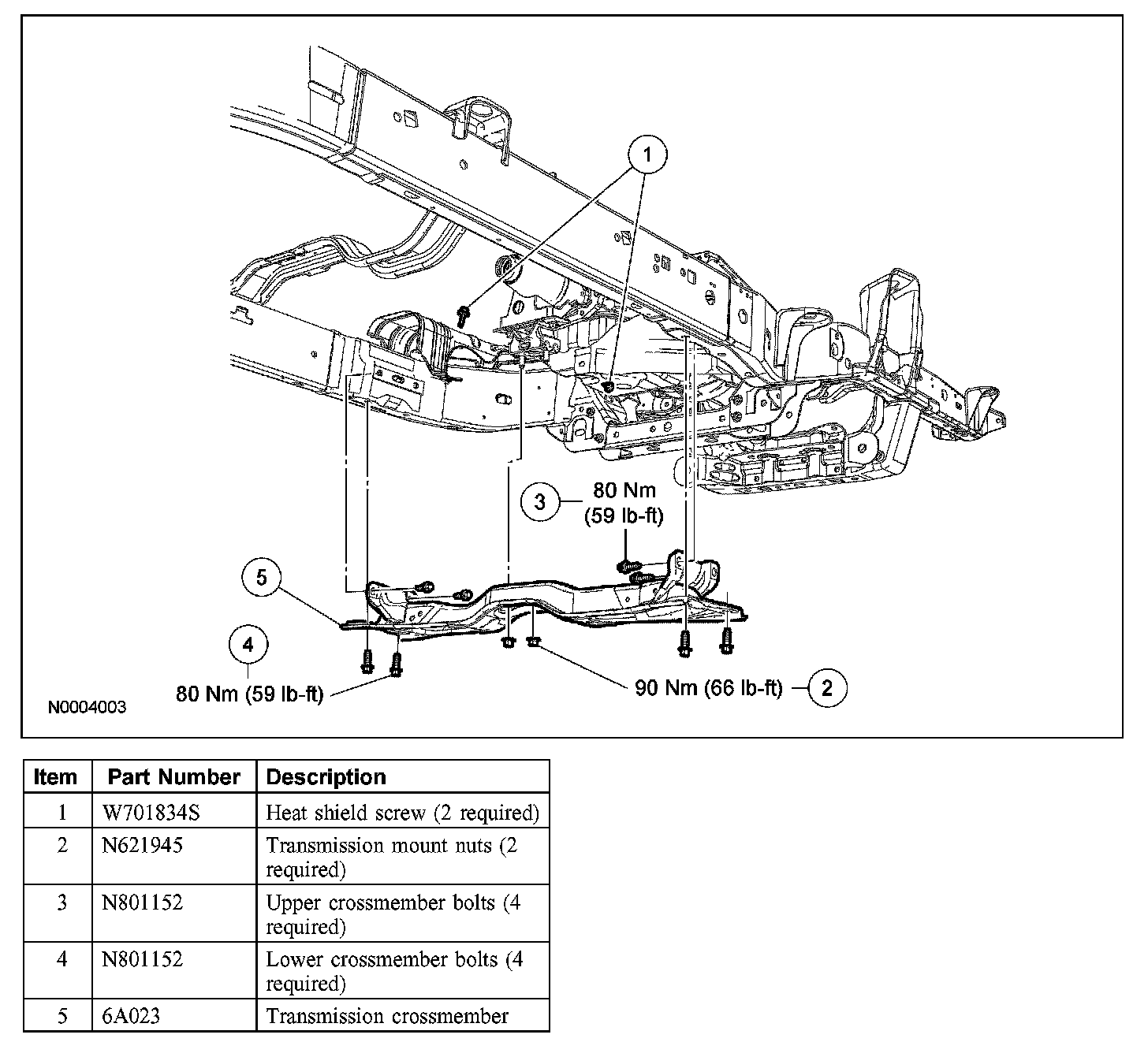 1

3 80 Nm (59 lb-ft)

5

4

80 Nm (59 lb-ft)

90 Nm (66 lb-ft) 2

N0004003

| Item | Part Number | Description |
|---|---|---|
| 1 | W701834S | Heat shield screw (2 required) |
| 2 | N621945 | Transmission mount nuts (2 required) |
| 3 | N801152 | Upper crossmember bolts (4 required) |
| 4 | N801152 | Lower crossmember bolts (4 required) |
| 5 | 6A023 | Transmission crossmember |