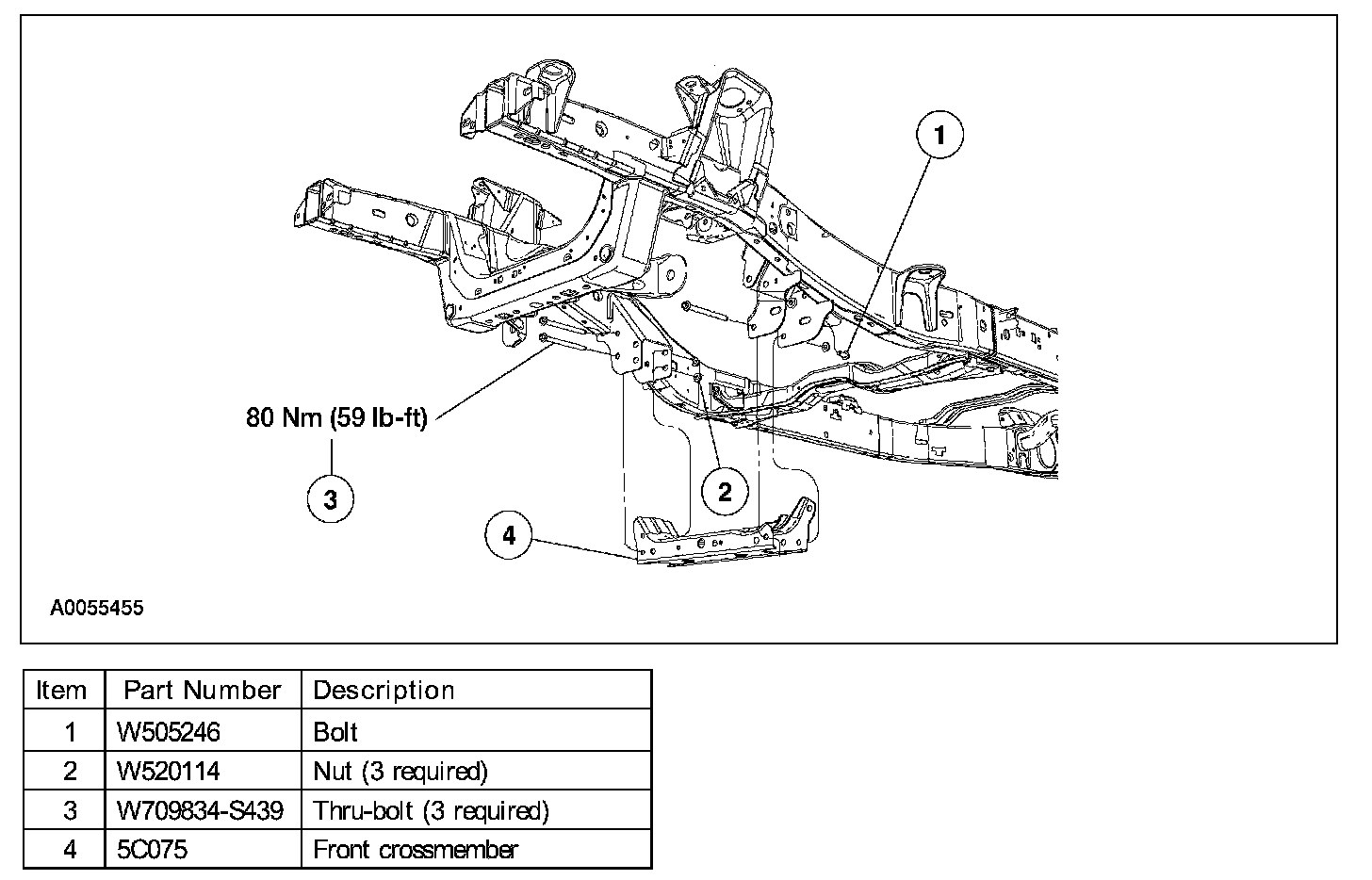 1

80 Nm (59 lb-ft)

3

2

4

A0055455

| Item | Part Number | Description |
|---|---|---|
| 1 | W505246 | Bolt |
| 2 | W520114 | Nut (3 required) |
| 3 | W709834-S439 | Thru-bolt (3 required) |
| 4 | 5C075 | Front crossmember |