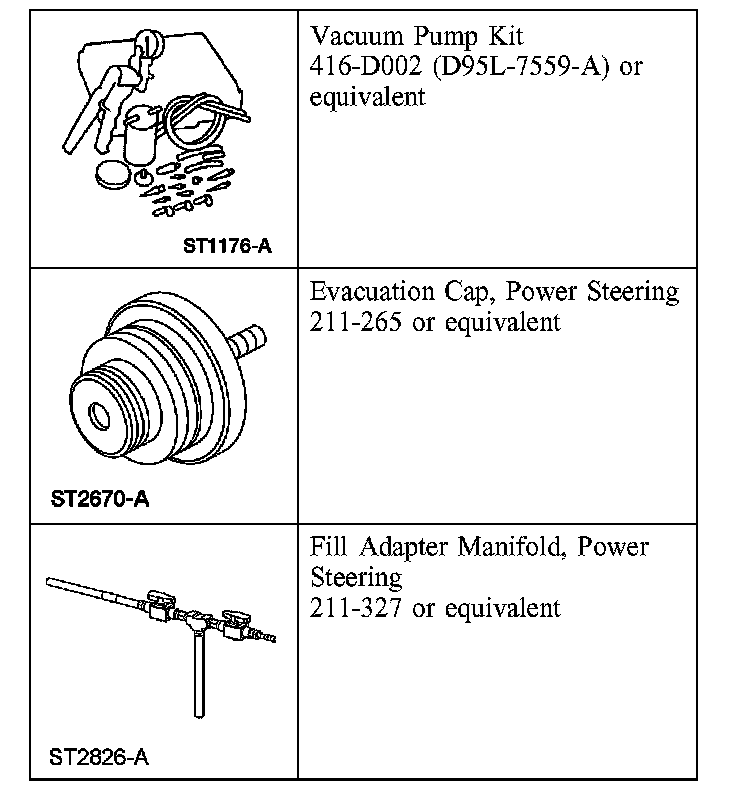 | | |
|---|---|
| ST1176-A | Vacuum Pump Kit 416-D002 (D95L-7559-A) or equivalent |
| ST2670-A | Evacuation Cap, Power Steering 211-265 or equivalent |
| ST2826-A | Fill Adapter Manifold, Power Steering 211-327 or equivalent |