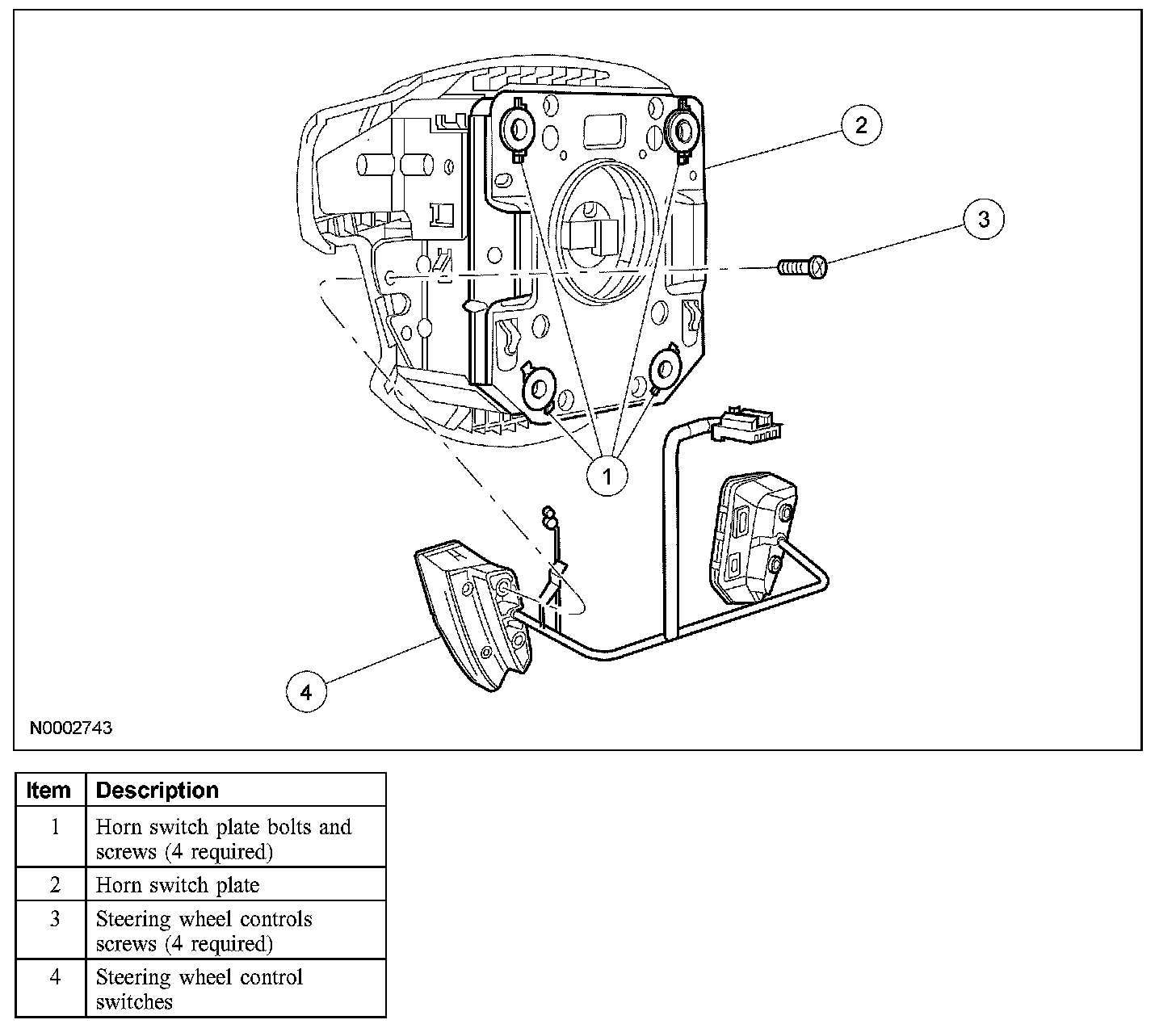 2

3

1

4

N0002743

| Item | Description |
|---|---|
| 1 | Horn switch plate bolts and screws (4 required) |
| 2 | Horn switch plate |
| 3 | Steering wheel controls screws (4 required) |
| 4 | Steering wheel control switches |