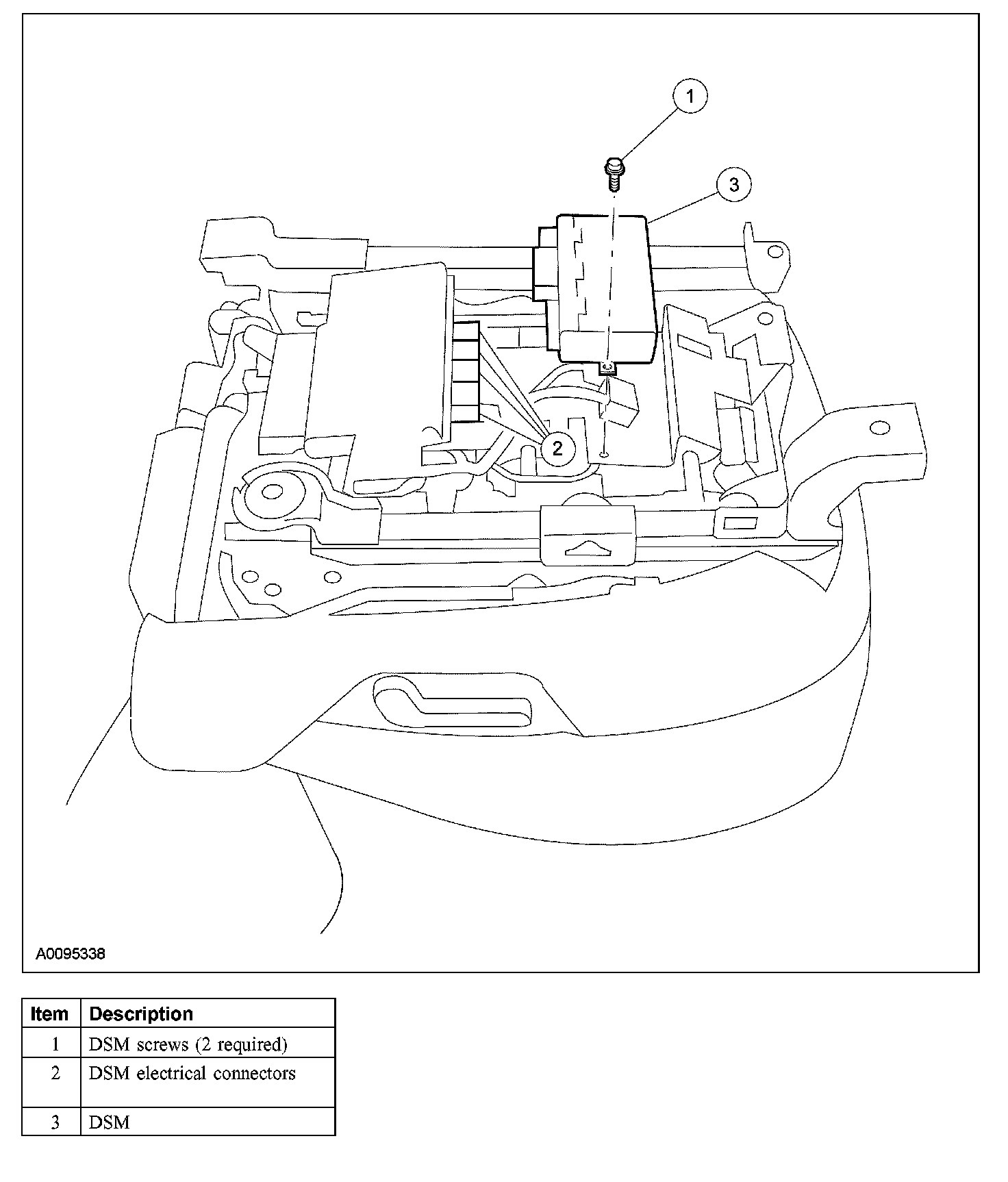 1

3

2

A0095338

| Item | Description |
|---|---|
| 1 | DSM screws (2 required) |
| 2 | DSM electrical connectors |
| 3 | DSM |