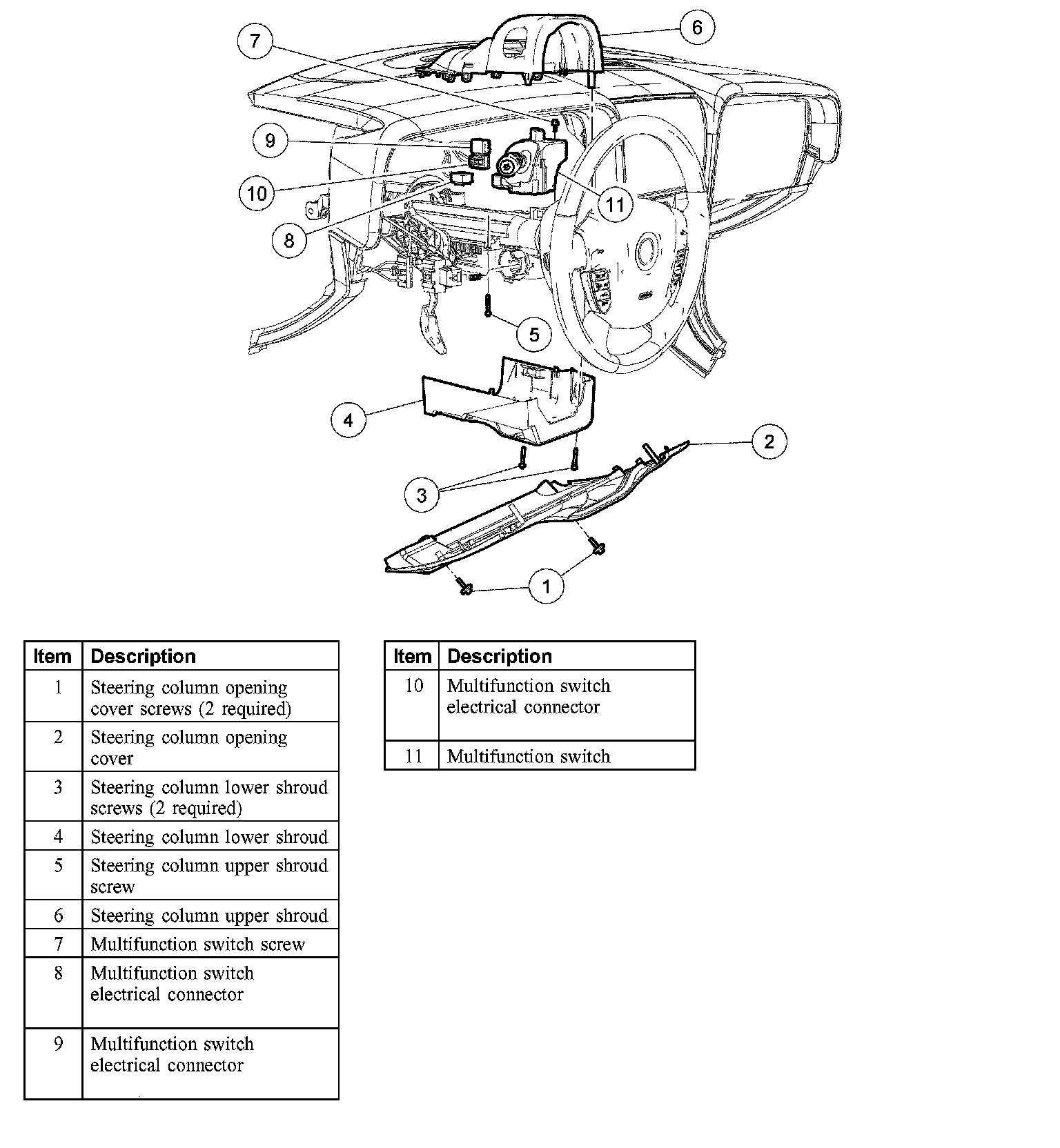 7
6
9
10
11
8
5
4
2
3
1

| Item | Description |
|---|---|
| 1 | Steering column opening cover screws (2 required) |
| 2 | Steering column opening cover |
| 3 | Steering column lower shroud screws (2 required) |
| 4 | Steering column lower shroud |
| 5 | Steering column upper shroud screw |
| 6 | Steering column upper shroud |
| 7 | Multifunction switch screw |
| 8 | Multifunction switch electrical connector |
| 9 | Multifunction switch electrical connector |

| Item | Description |
|---|---|
| 10 | Multifunction switch electrical connector |
| 11 | Multifunction switch |