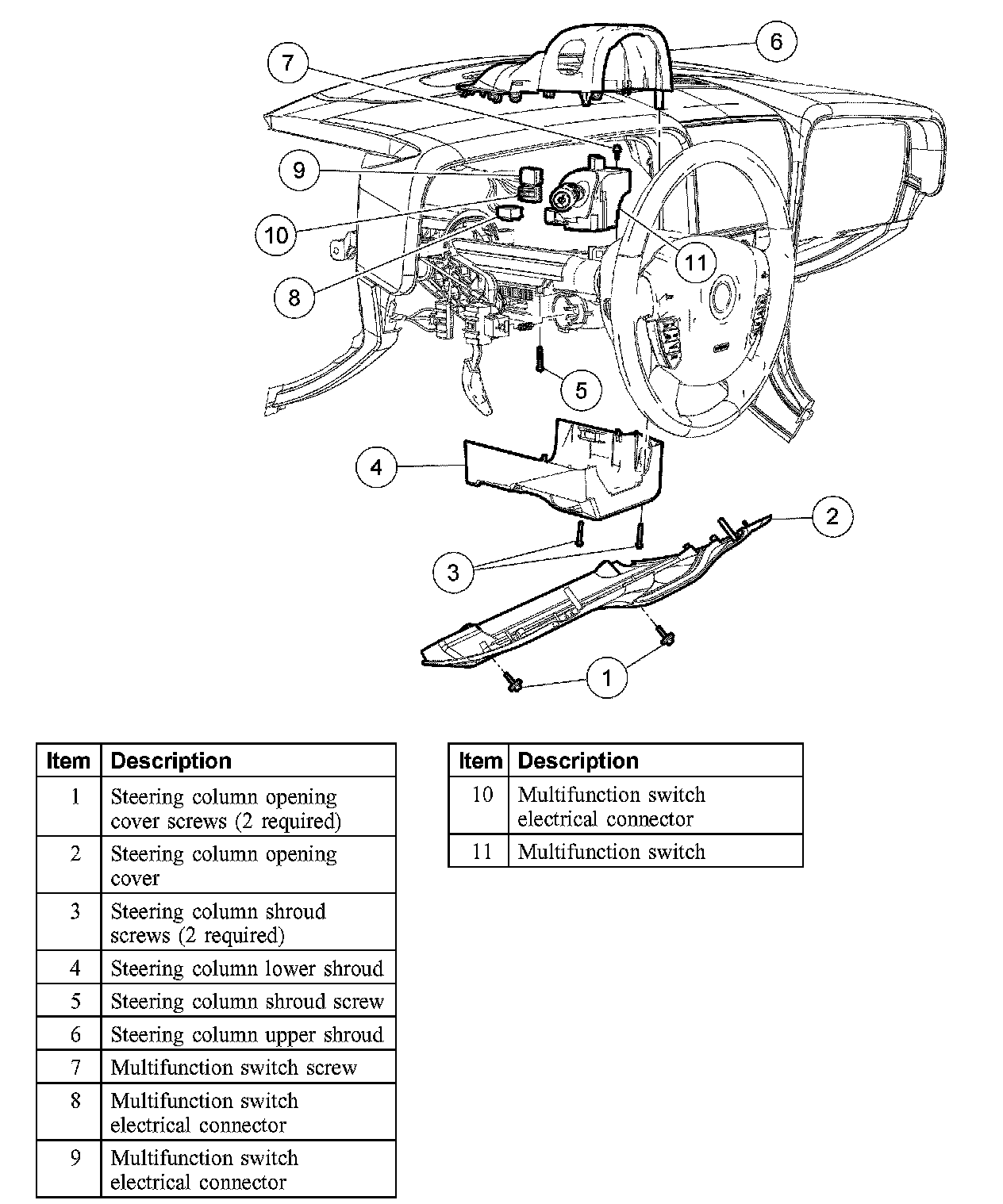 7
6
9
10
11
8
5
4
2
3
1

| Item | Description |
|---|---|
| 1 | Steering column opening cover screws (2 required) |
| 2 | Steering column opening cover |
| 3 | Steering column shroud screws (2 required) |
| 4 | Steering column lower shroud |
| 5 | Steering column shroud screw |
| 6 | Steering column upper shroud |
| 7 | Multifunction switch screw |
| 8 | Multifunction switch electrical connector |
| 9 | Multifunction switch electrical connector |

| Item | Description |
|---|---|
| 10 | Multifunction switch electrical connector |
| 11 | Multifunction switch |