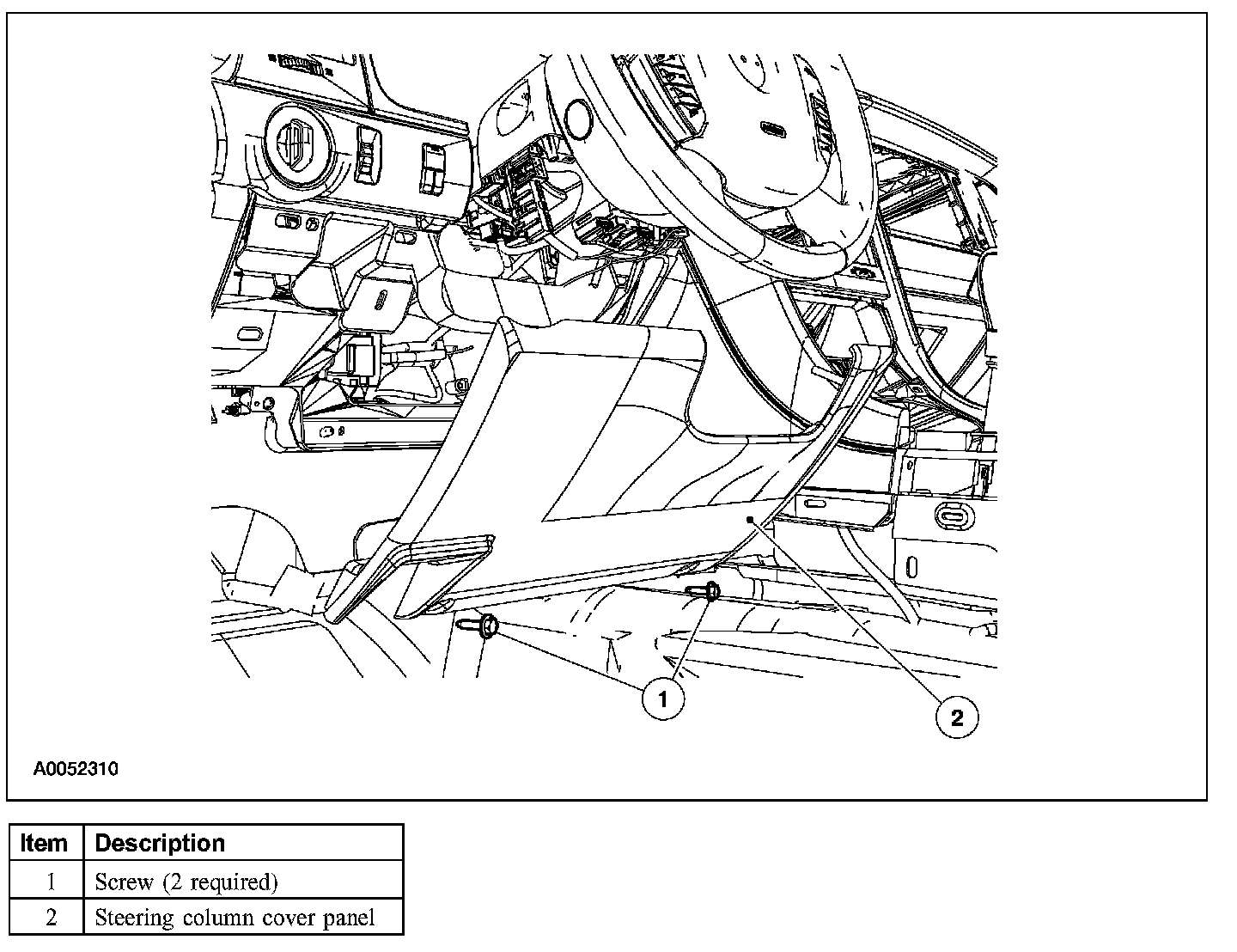 1

2

A0052310

| Item | Description |
|---|---|
| 1 | Screw (2 required) |
| 2 | Steering column cover panel |