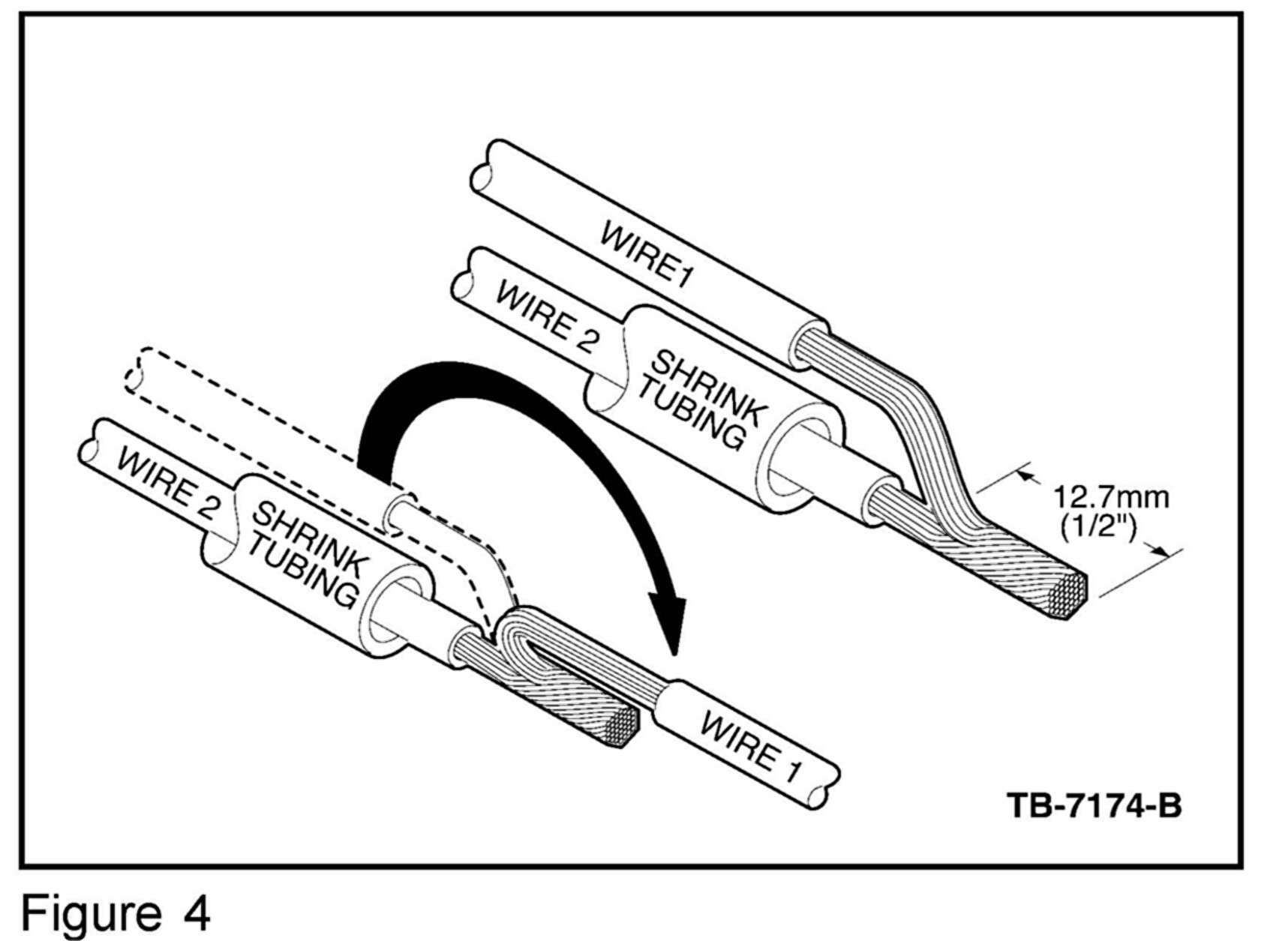 WIRE1

WIRE 2

SHRINK TUBING

12.7mm (1/2")

WIRE 2

SHRINK TUBING

WIRE 1

TB-7174-B

Figure 4