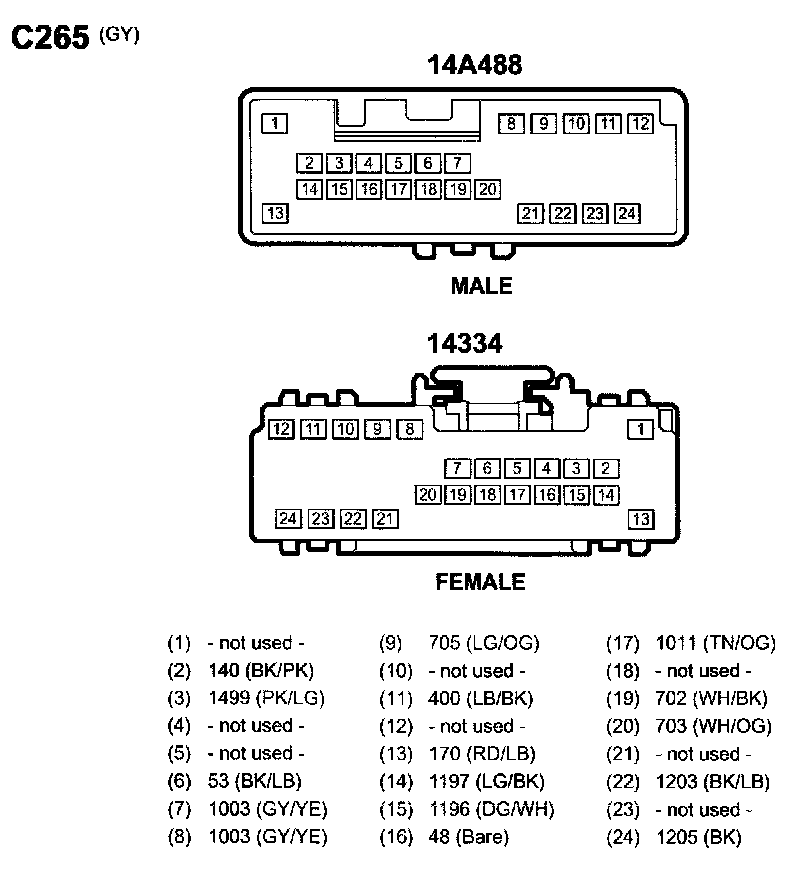 C265 (GY)

14A488

1
8 9 10 11 12
2 3 4 5 6 7
14 15 16 17 18 19 20
13
21 22 23 24

MALE

14334

12 11 10 9 8
1
7 6 5 4 3 2
20 19 18 17 16 15 14
24 23 22 21
13

FEMALE

(1) - not used -
(2) 140 (BK/PK)
(3) 1499 (PK/LG)
(4) - not used -
(5) - not used -
(6) 53 (BK/LB)
(7) 1003 (GY/YE)
(8) 1003 (GY/YE)

(9) 705 (LG/OG)
(10) - not used -
(11) 400 (LB/BK)
(12) - not used -
(13) 170 (RD/LB)
(14) 1197 (LG/BK)
(15) 1196 (DG/WH)
(16) 48 (Bare)

(17) 1011 (TN/OG)
(18) - not used -
(19) 702 (WH/BK)
(20) 703 (WH/OG)
(21) - not used -
(22) 1203 (BK/LB)
(23) - not used -
(24) 1205 (BK)