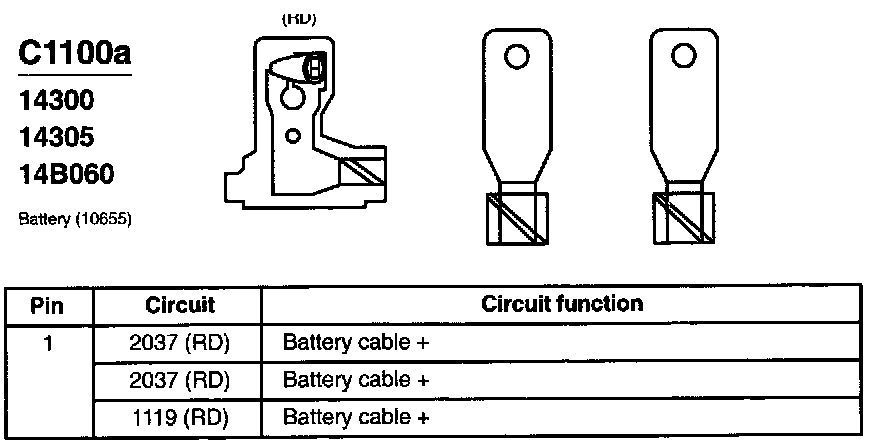 (RD)

C1100a
14300
14305
14B060

Battery (10655)

| Pin | Circuit | Circuit function |
|---|---|---|
| 1 | 2037 (RD) | Battery cable + |
| | 2037 (RD) | Battery cable + |
| | 1119 (RD) | Battery cable + |