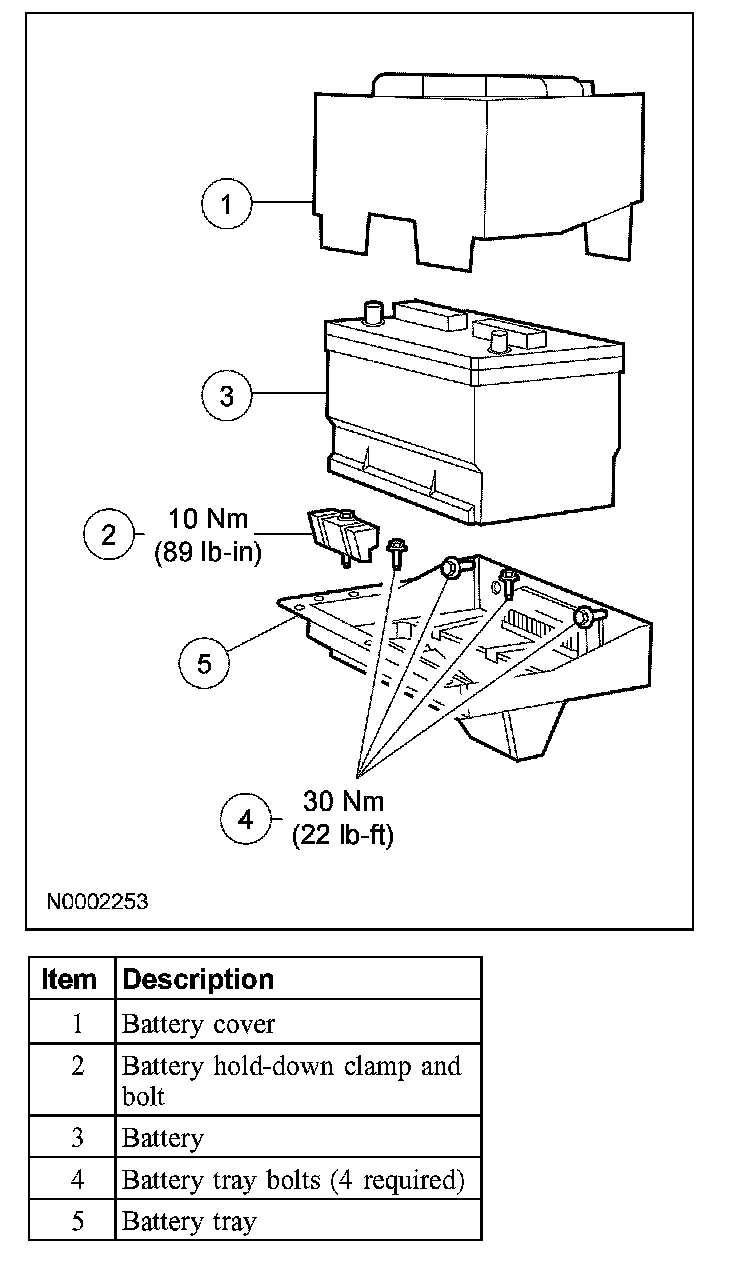 1

3

2 10 Nm
(89 lb-in)

5

4 30 Nm
(22 lb-ft)

N0002253

| Item | Description |
|---|---|
| 1 | Battery cover |
| 2 | Battery hold-down clamp and bolt |
| 3 | Battery |
| 4 | Battery tray bolts (4 required) |
| 5 | Battery tray |