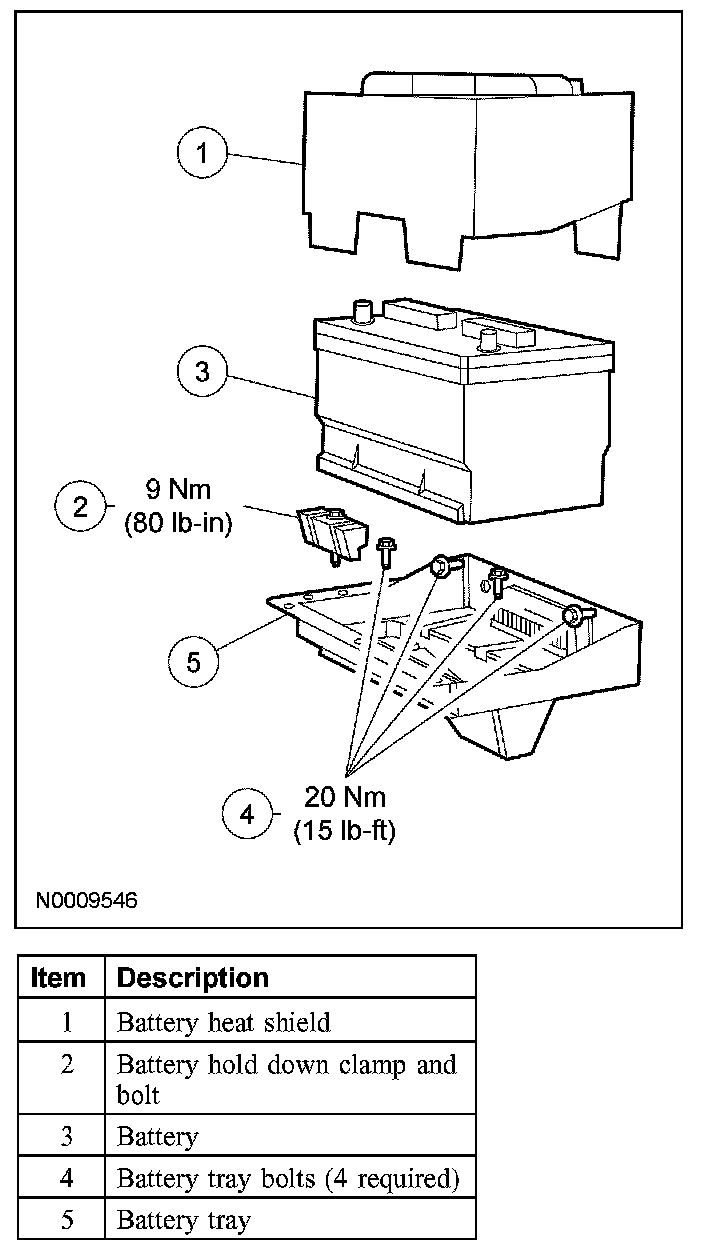 1

3

2

9 Nm
(80 lb-in)

5

4

20 Nm
(15 lb-ft)

N0009546

| Item | Description |
|---|---|
| 1 | Battery heat shield |
| 2 | Battery hold down clamp and bolt |
| 3 | Battery |
| 4 | Battery tray bolts (4 required) |
| 5 | Battery tray |