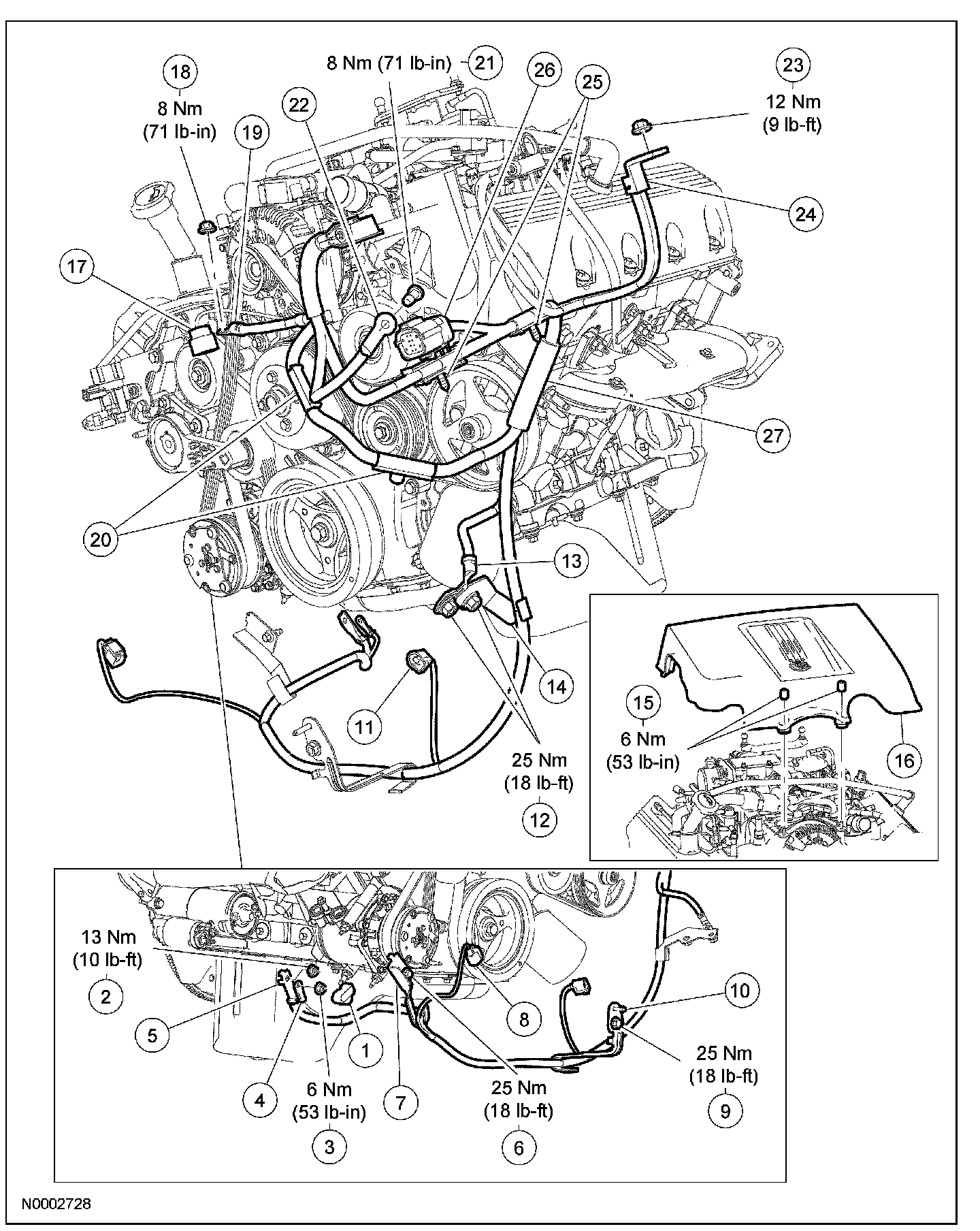 18
8 Nm
(71 lb-in)

19

22

8 Nm (71 lb-in)
21

26

25

23
12 Nm
(9 lb-ft)

24

17

27

20

13

14

11

25 Nm
(18 lb-ft)
12

15
6 Nm
(53 lb-in)

16

13 Nm
(10 lb-ft)
2

5

4

1

6 Nm
(53 lb-in)
3

7

8

25 Nm
(18 lb-ft)
6

10

25 Nm
(18 lb-ft)
9

N0002728