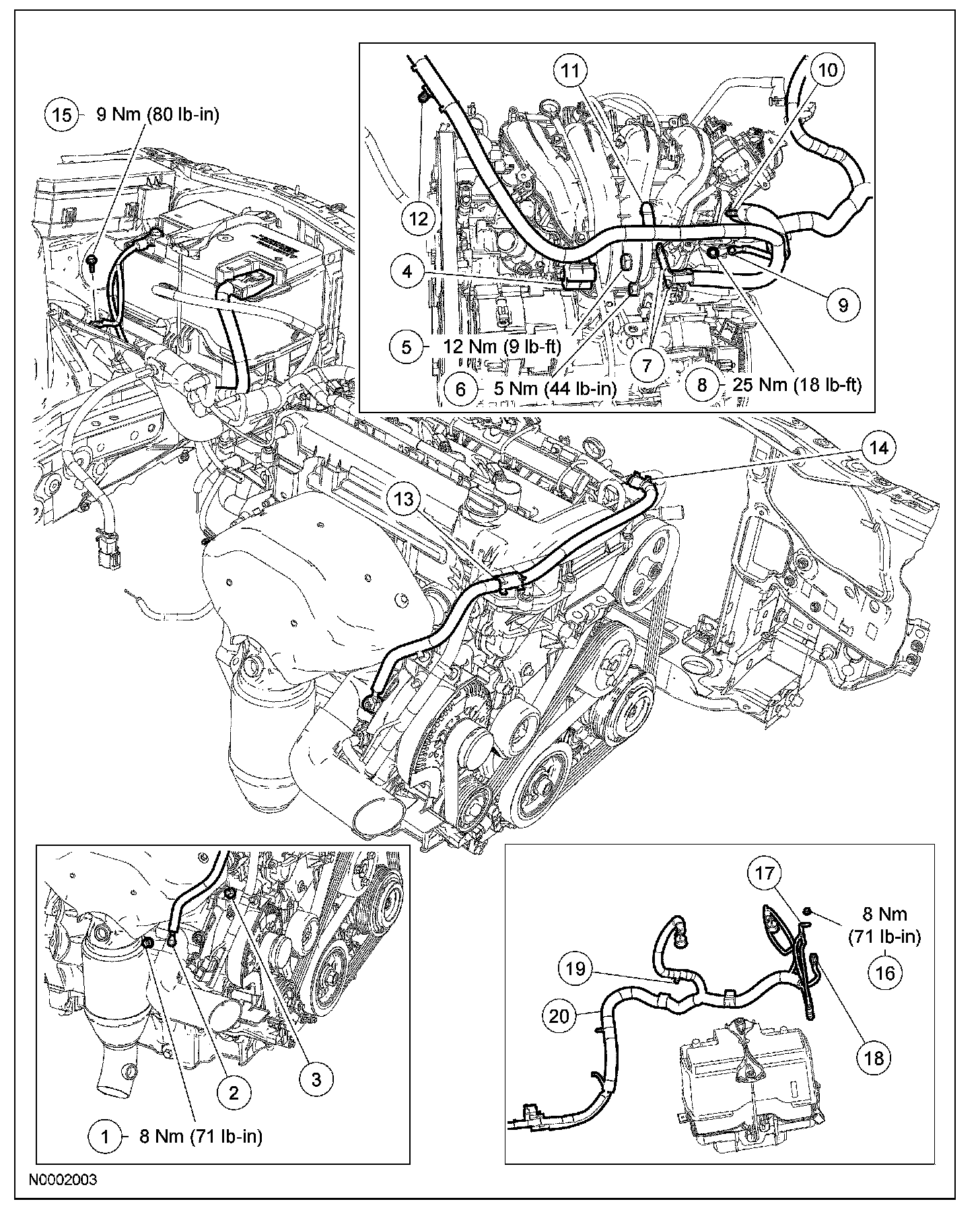 15 9 Nm (80 lb-in)

11

10

12

4

9

5 12 Nm (9 lb-ft)

7

6 5 Nm (44 lb-in)

8 25 Nm (18 lb-ft)

14

13

17

8 Nm (71 lb-in)

16

19

20

18

2

3

1 8 Nm (71 lb-in)

N0002003