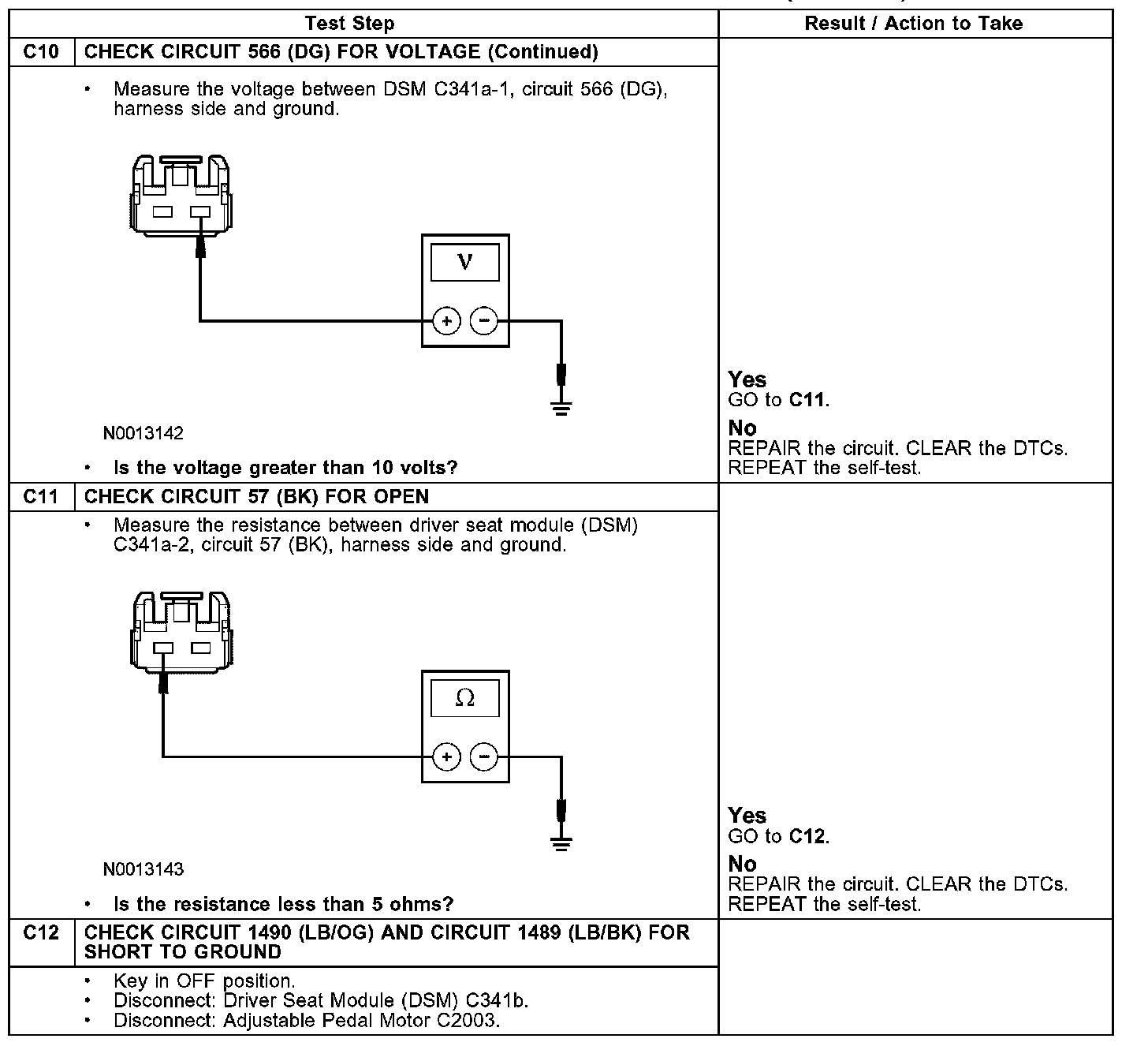 | | Test Step | Result / Action to Take |
|---|---|---|
| C10 | CHECK CIRCUIT 566 (DG) FOR VOLTAGE (Continued) | |
| | • Measure the voltage between DSM C341a-1, circuit 566 (DG), harness side and ground. V + − N0013142 • Is the voltage greater than 10 volts? | Yes GO to C11. No REPAIR the circuit. CLEAR the DTCs. REPEAT the self-test. |
| C11 | CHECK CIRCUIT 57 (BK) FOR OPEN | |
| | • Measure the resistance between driver seat module (DSM) C341a-2, circuit 57 (BK), harness side and ground. Ω + − N0013143 • Is the resistance less than 5 ohms? | Yes GO to C12. No REPAIR the circuit. CLEAR the DTCs. REPEAT the self-test. |
| C12 | CHECK CIRCUIT 1490 (LB/OG) AND CIRCUIT 1489 (LB/BK) FOR SHORT TO GROUND | |
| | • Key in OFF position. • Disconnect: Driver Seat Module (DSM) C341b. • Disconnect: Adjustable Pedal Motor C2003. | |