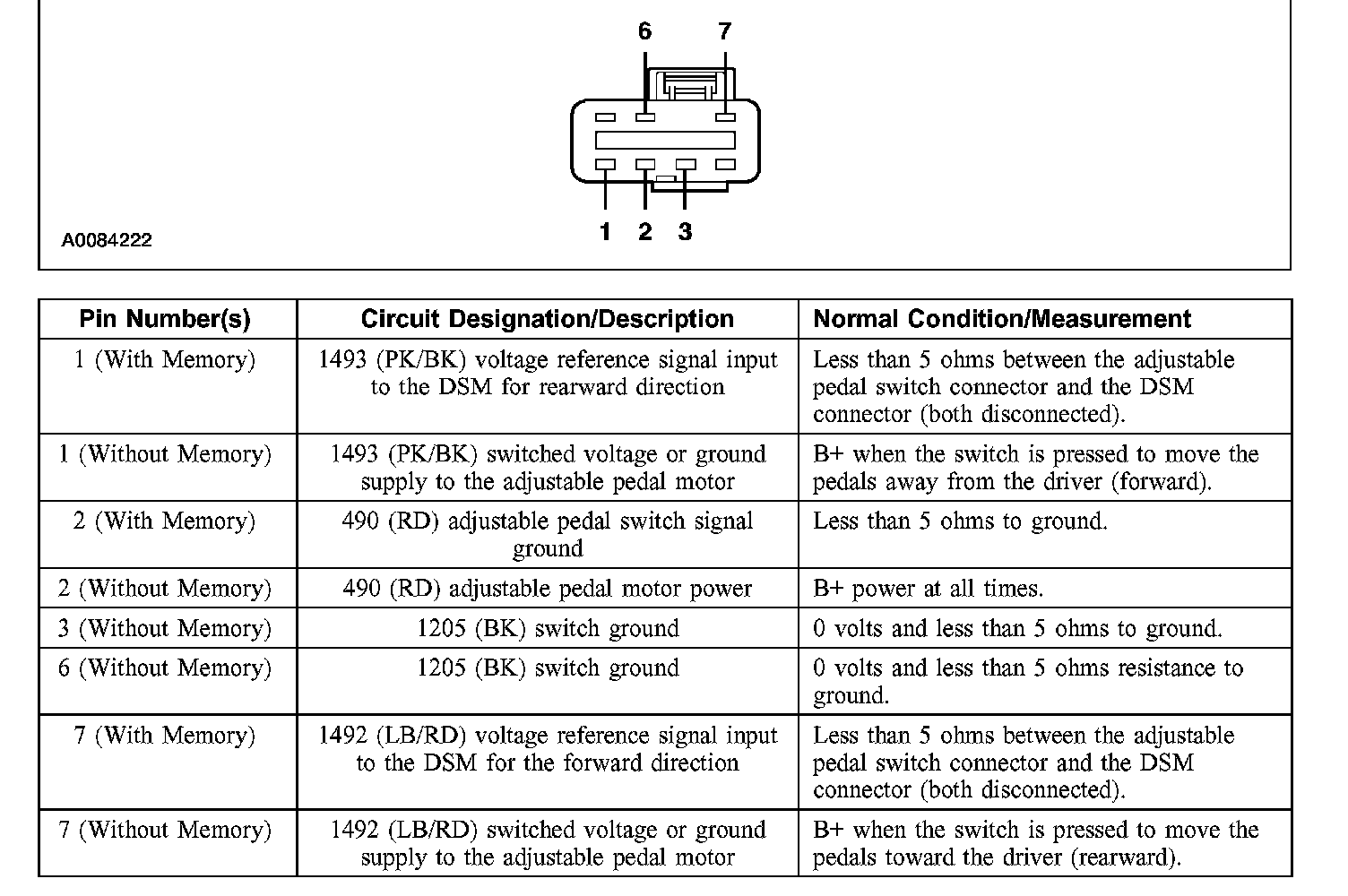 6 7

1 2 3

A0084222

| Pin Number(s) | Circuit Designation/Description | Normal Condition/Measurement |
|---|---|---|
| 1 (With Memory) | 1493 (PK/BK) voltage reference signal input to the DSM for rearward direction | Less than 5 ohms between the adjustable pedal switch connector and the DSM connector (both disconnected). |
| 1 (Without Memory) | 1493 (PK/BK) switched voltage or ground supply to the adjustable pedal motor | B+ when the switch is pressed to move the pedals away from the driver (forward). |
| 2 (With Memory) | 490 (RD) adjustable pedal switch signal ground | Less than 5 ohms to ground. |
| 2 (Without Memory) | 490 (RD) adjustable pedal motor power | B+ power at all times. |
| 3 (Without Memory) | 1205 (BK) switch ground | 0 volts and less than 5 ohms to ground. |
| 6 (Without Memory) | 1205 (BK) switch ground | 0 volts and less than 5 ohms resistance to ground. |
| 7 (With Memory) | 1492 (LB/RD) voltage reference signal input to the DSM for the forward direction | Less than 5 ohms between the adjustable pedal switch connector and the DSM connector (both disconnected). |
| 7 (Without Memory) | 1492 (LB/RD) switched voltage or ground supply to the adjustable pedal motor | B+ when the switch is pressed to move the pedals toward the driver (rearward). |