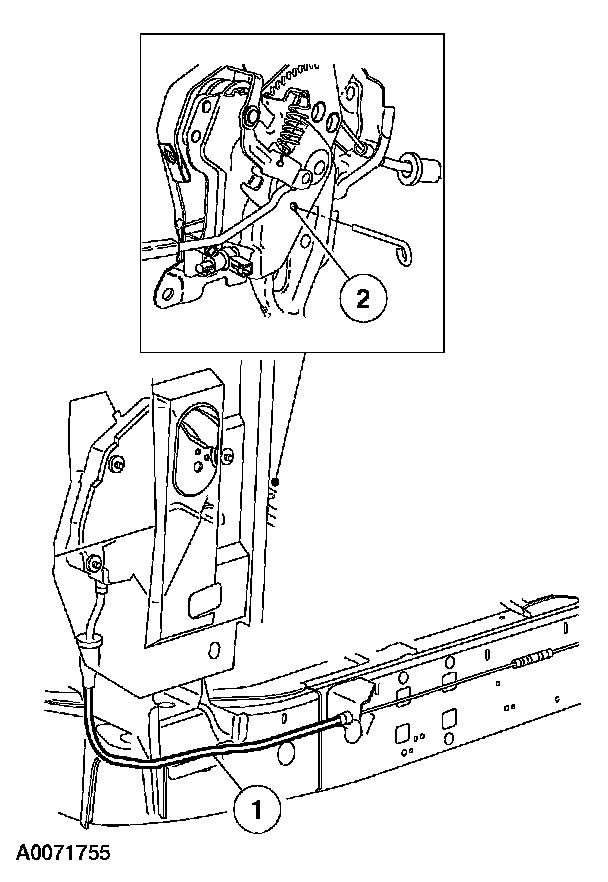 2

1

A0071755