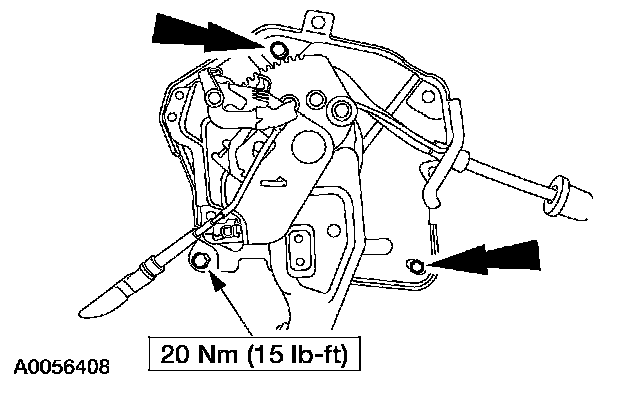 20 Nm (15 lb-ft)

A0056408