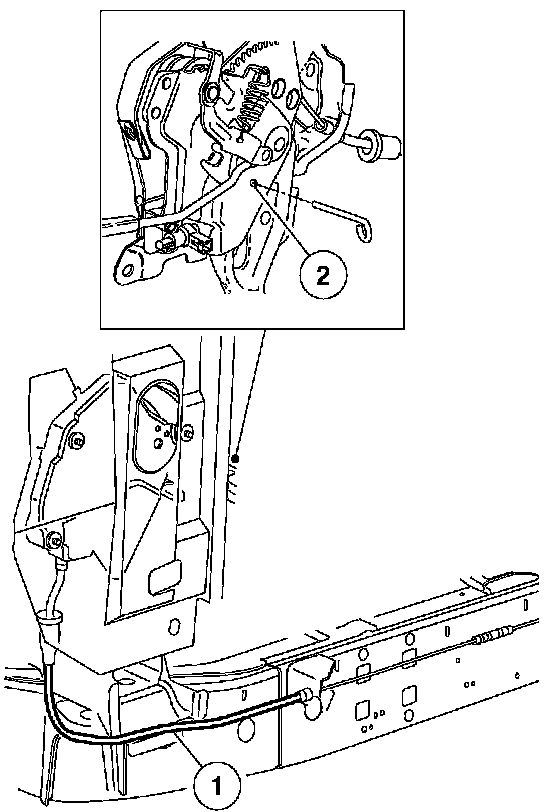 2

1