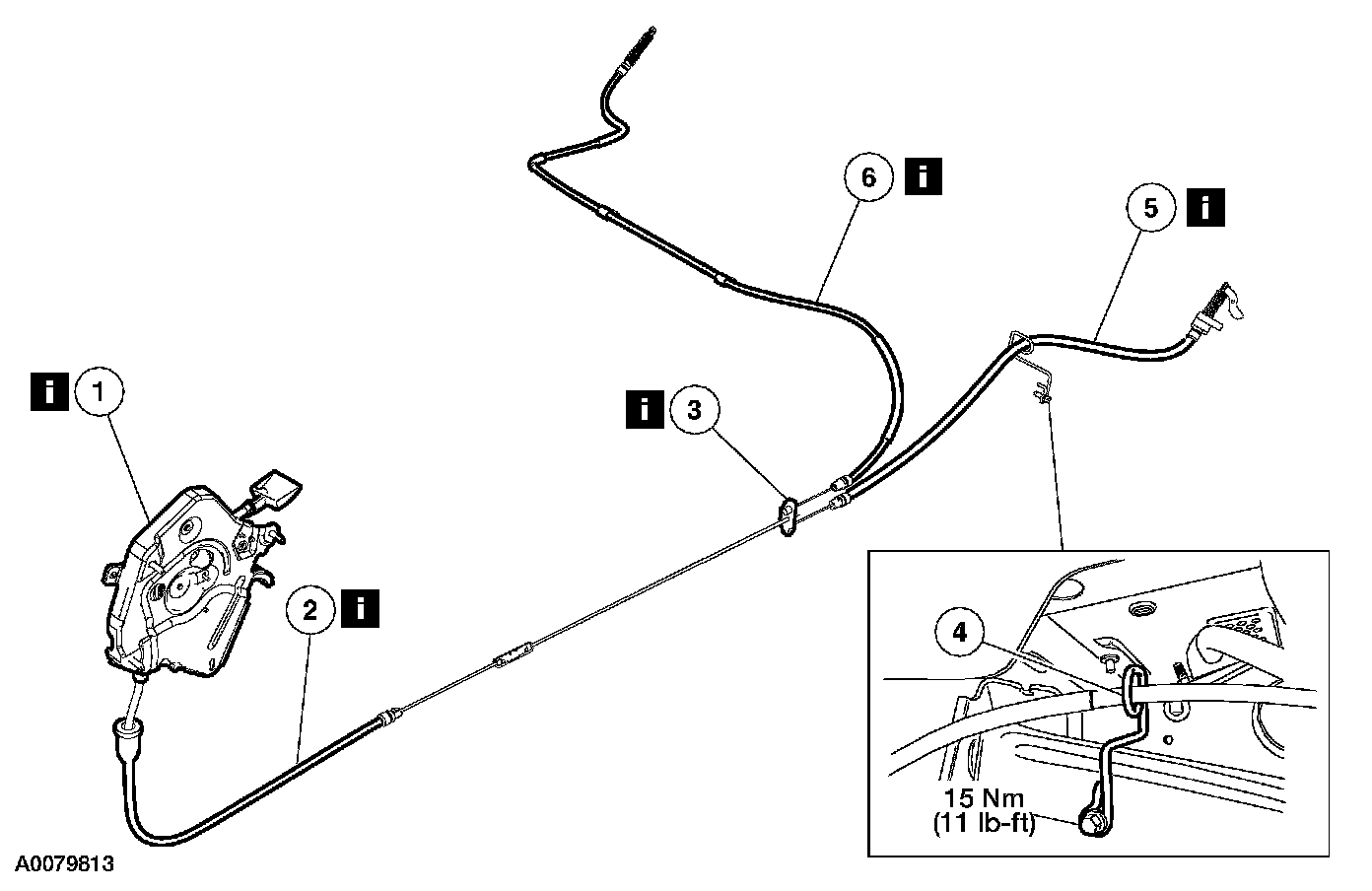 6 i

5 i

i 1

i 3

2 i

4

15 Nm
(11 lb-ft)

A0079813