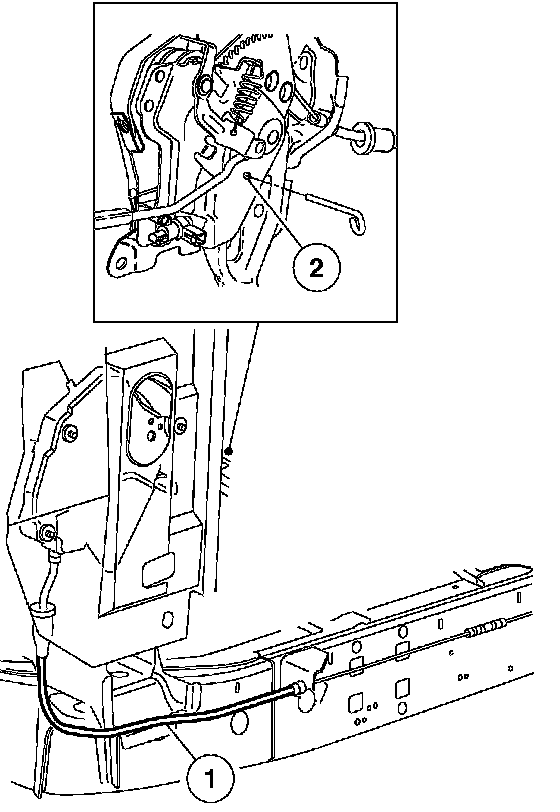 2

1