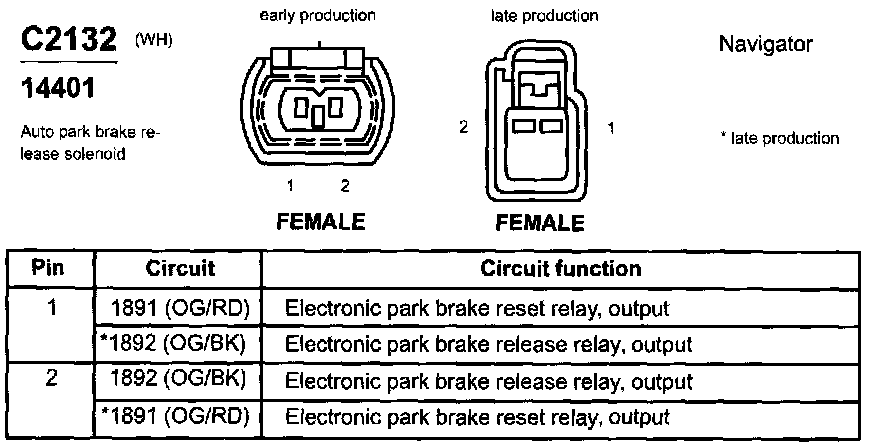 C2132 (WH)

14401

Auto park brake release solenoid

early production

1 2

FEMALE

late production

2 1

FEMALE

Navigator

* late production

| Pin | Circuit | Circuit function |
|---|---|---|
| 1 | 1891 (OG/RD) | Electronic park brake reset relay, output |
| | *1892 (OG/BK) | Electronic park brake release relay, output |
| 2 | 1892 (OG/BK) | Electronic park brake release relay, output |
| | *1891 (OG/RD) | Electronic park brake reset relay, output |