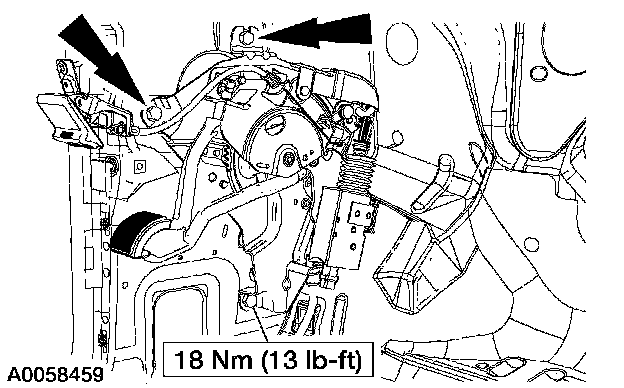 18 Nm (13 lb-ft)

A0058459