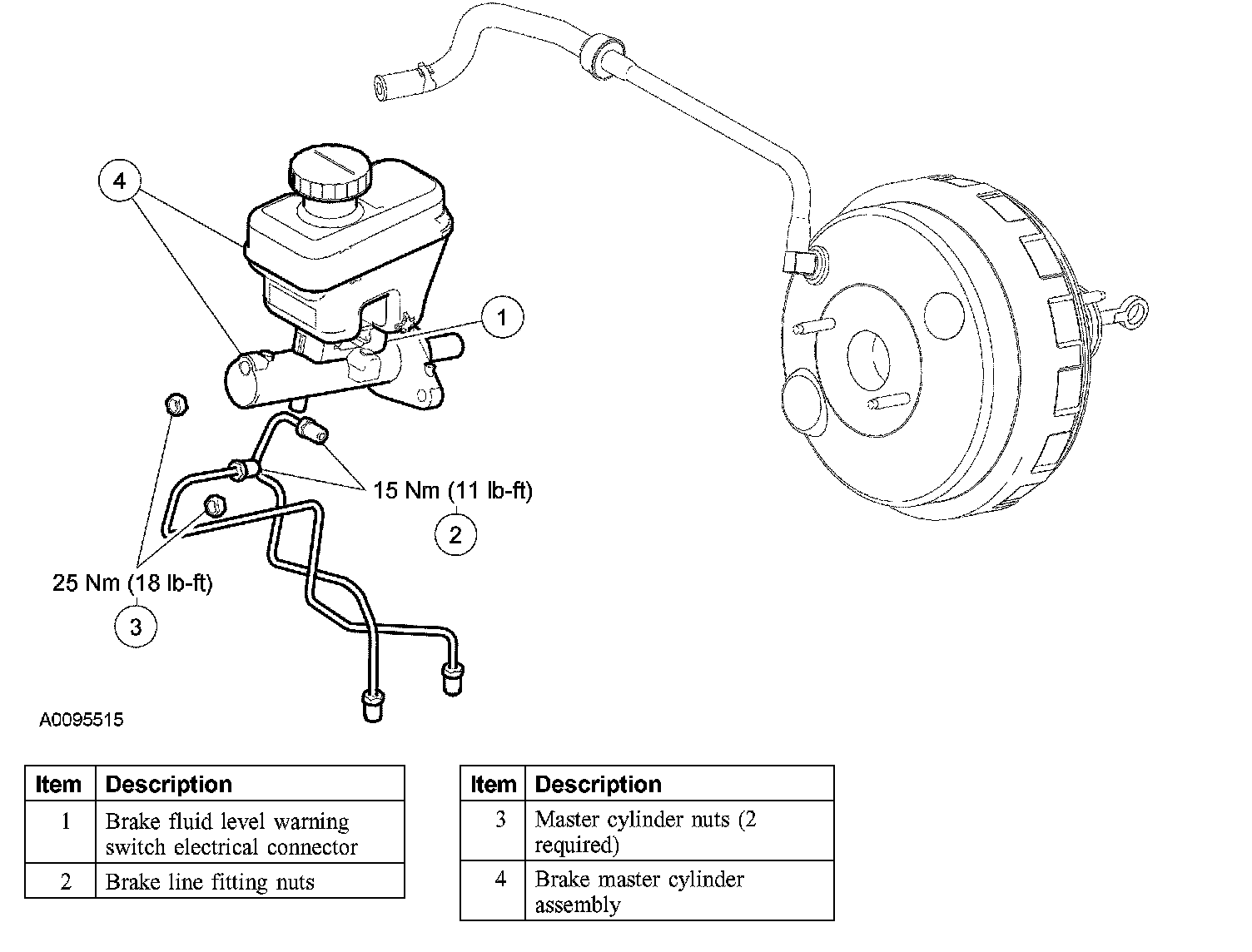 4

1

15 Nm (11 lb-ft)

2

25 Nm (18 lb-ft)

3

A0095515

| Item | Description |
|---|---|
| 1 | Brake fluid level warning switch electrical connector |
| 2 | Brake line fitting nuts |

| Item | Description |
|---|---|
| 3 | Master cylinder nuts (2 required) |
| 4 | Brake master cylinder assembly |