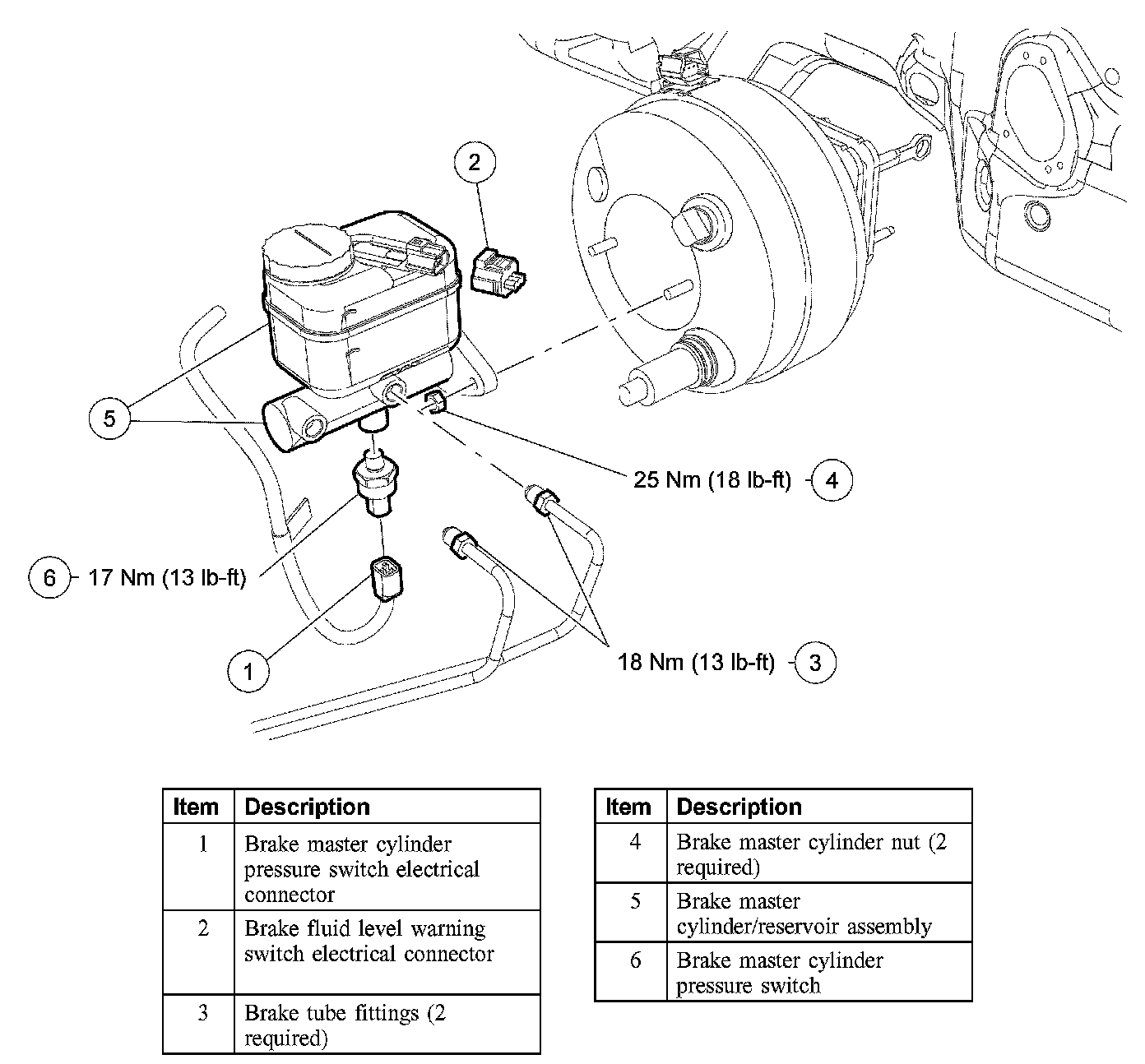 2

5

25 Nm (18 lb-ft) 4

6 17 Nm (13 lb-ft)

1

18 Nm (13 lb-ft) 3

| Item | Description |
|---|---|
| 1 | Brake master cylinder pressure switch electrical connector |
| 2 | Brake fluid level warning switch electrical connector |
| 3 | Brake tube fittings (2 required) |

| Item | Description |
|---|---|
| 4 | Brake master cylinder nut (2 required) |
| 5 | Brake master cylinder/reservoir assembly |
| 6 | Brake master cylinder pressure switch |